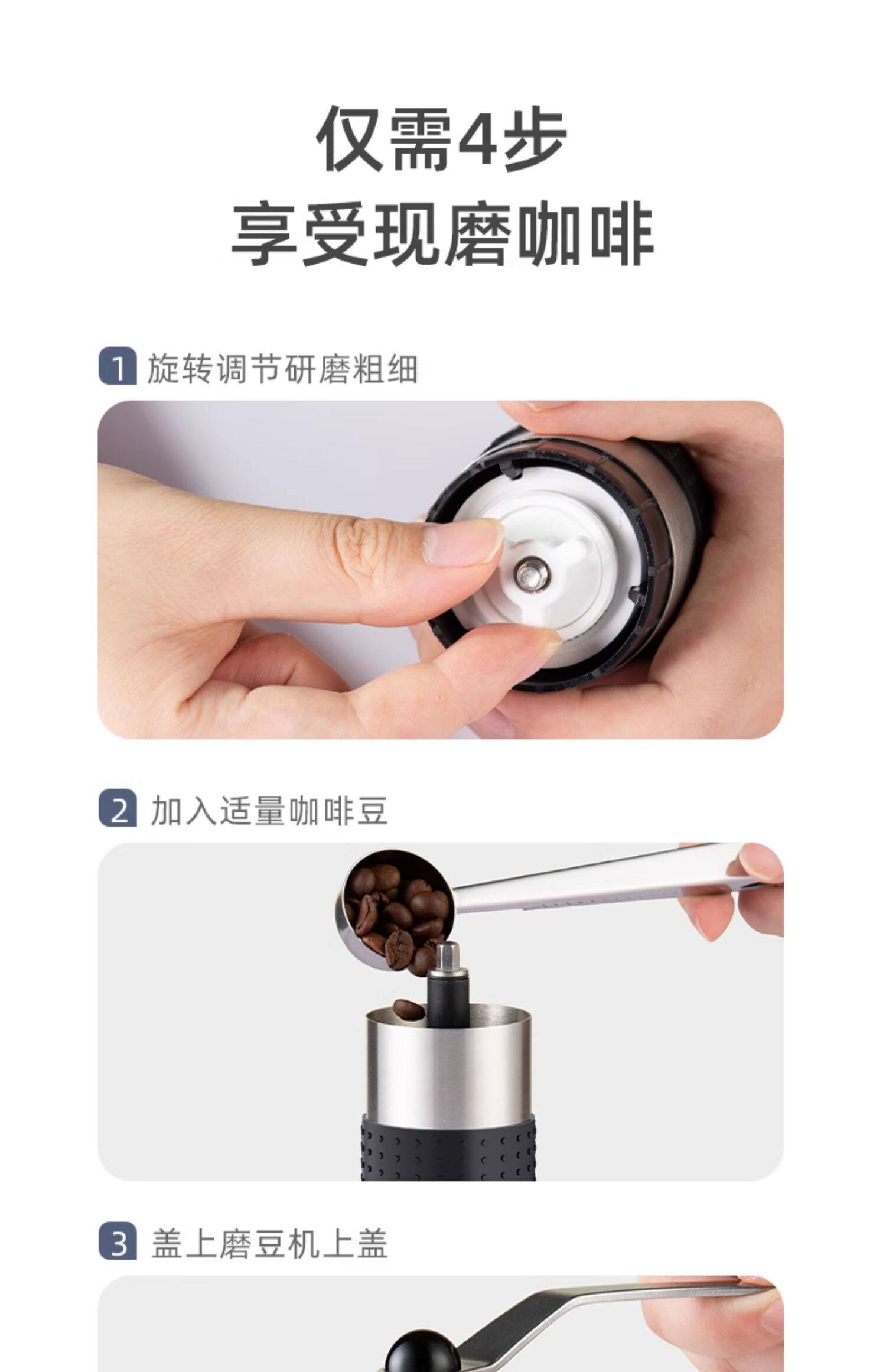 仅需4步
享受现磨咖啡

1 旋转调节研磨粗细

2 加入适量咖啡豆

3 盖上磨豆机上盖