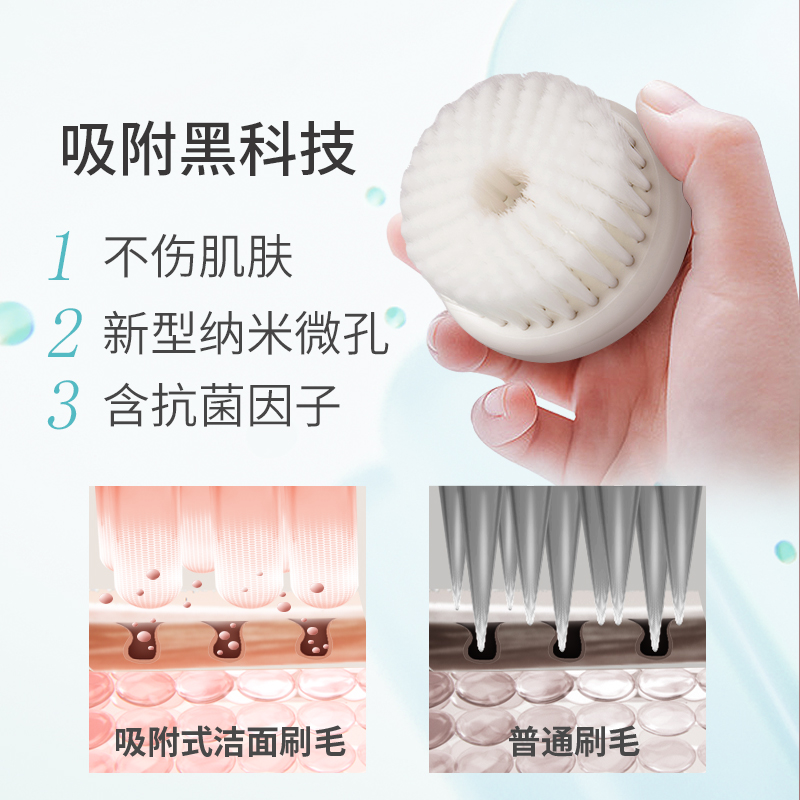 吸附黑科技

1 不伤肌肤

2 新型纳米微孔

3 含抗菌因子

吸附式洁面刷毛

普通刷毛