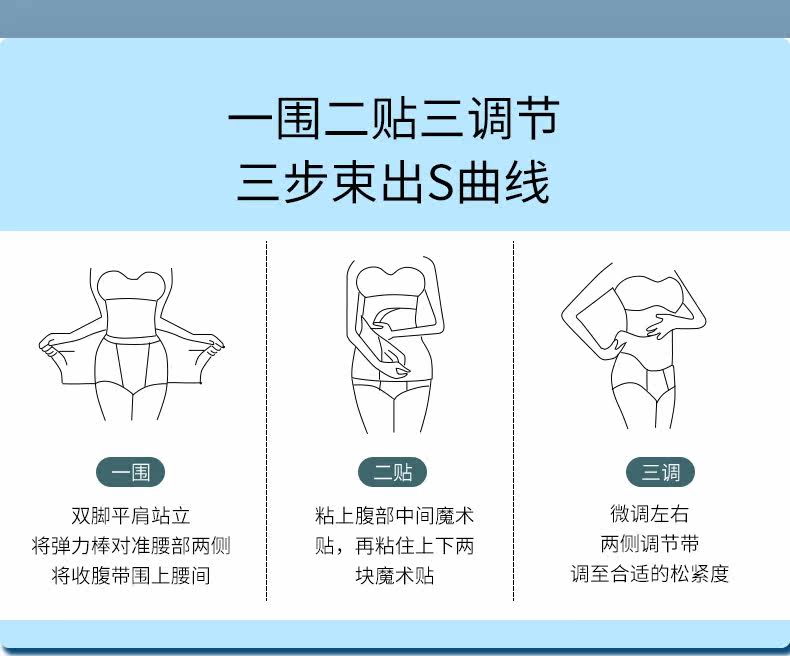 一围二贴三调节
三步束出S曲线

一围
双脚平肩站立
将弹力棒对准腰部两侧
将收腹带围上腰间

二贴
粘上腹部中间魔术贴，再粘住上下两块魔术贴

三调
微调左右
两侧调节带
调至合适的松紧度