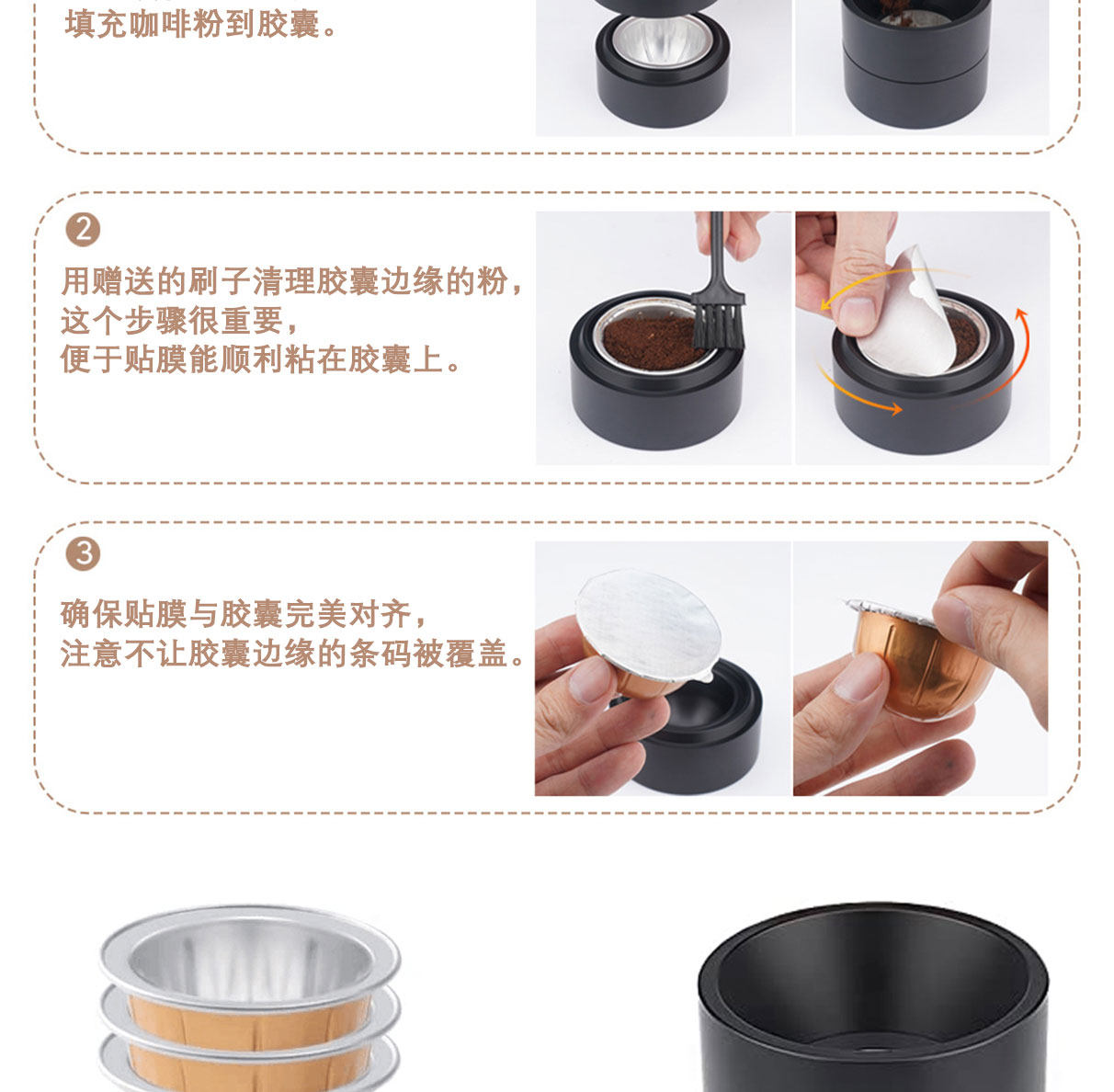 填充咖啡粉到胶囊。

2
用赠送的刷子清理胶囊边缘的粉，
这个步骤很重要，
便于贴膜能顺利粘在胶囊上。

3
确保贴膜与胶囊完美对齐，
注意不让胶囊边缘的条码被覆盖。