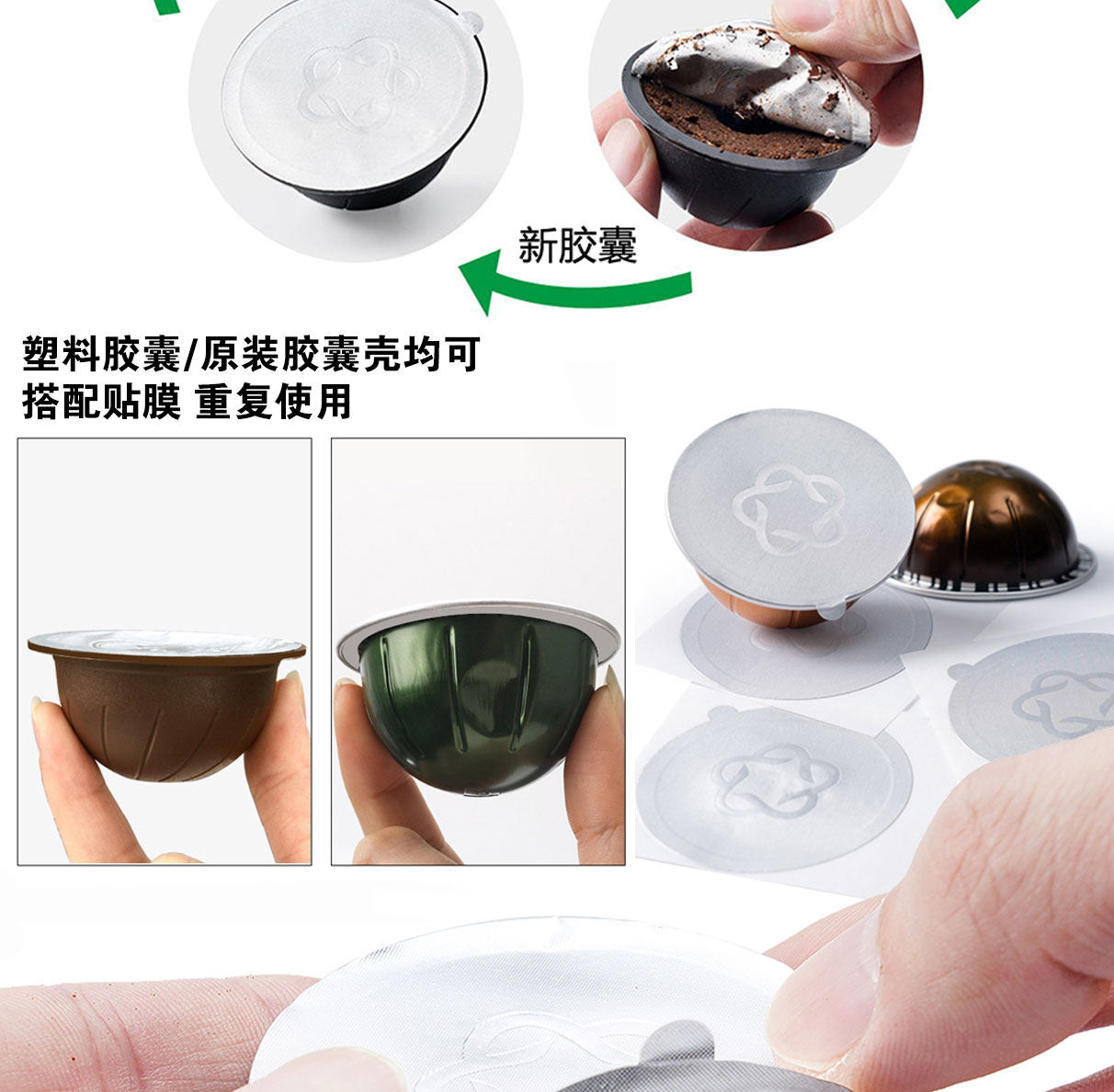 新胶囊

塑料胶囊/原装胶囊壳均可
搭配贴膜 重复使用