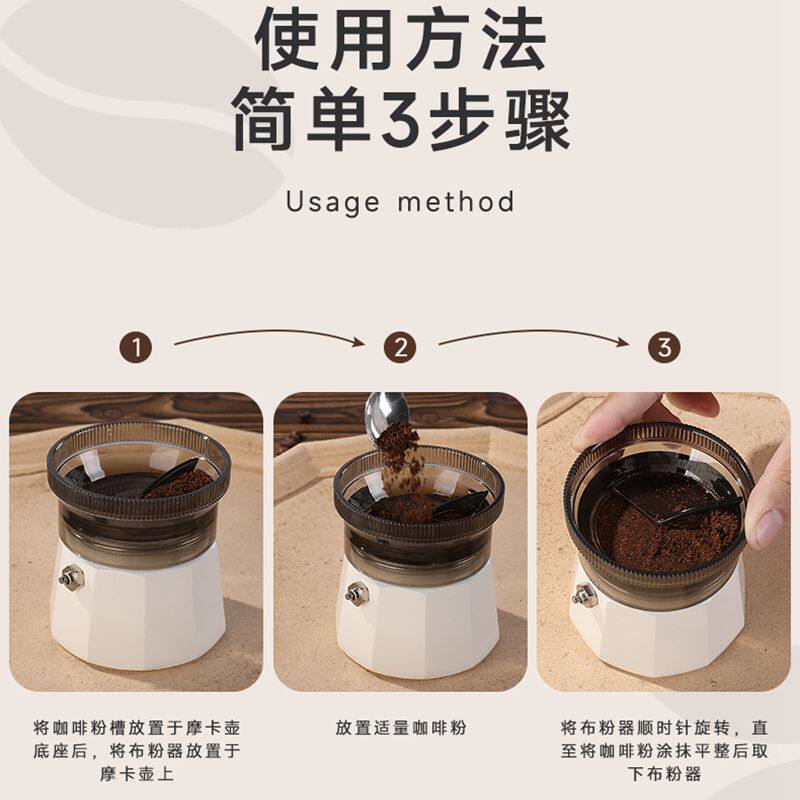 使用方法
简单3步骤

Usage method

1

2

3

将咖啡粉槽放置于摩卡壶底座后，将布粉器放置于摩卡壶上

放置适量咖啡粉

将布粉器顺时针旋转，直至将咖啡粉涂抹平整后取下布粉器