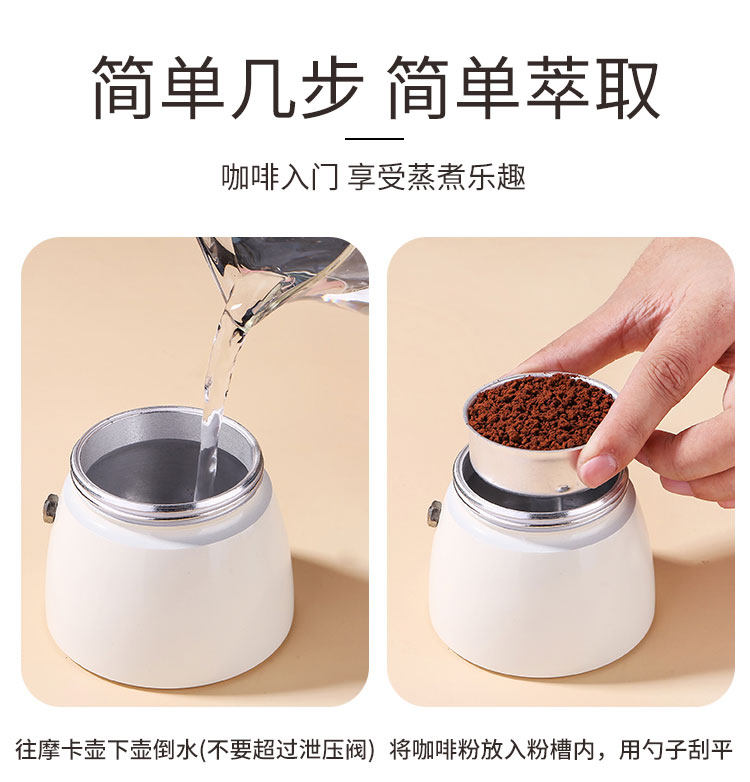 简单几步 简单萃取

咖啡入门 享受蒸煮乐趣

往摩卡壶下壶倒水(不要超过泄压阀)

将咖啡粉放入粉槽内，用勺子刮平