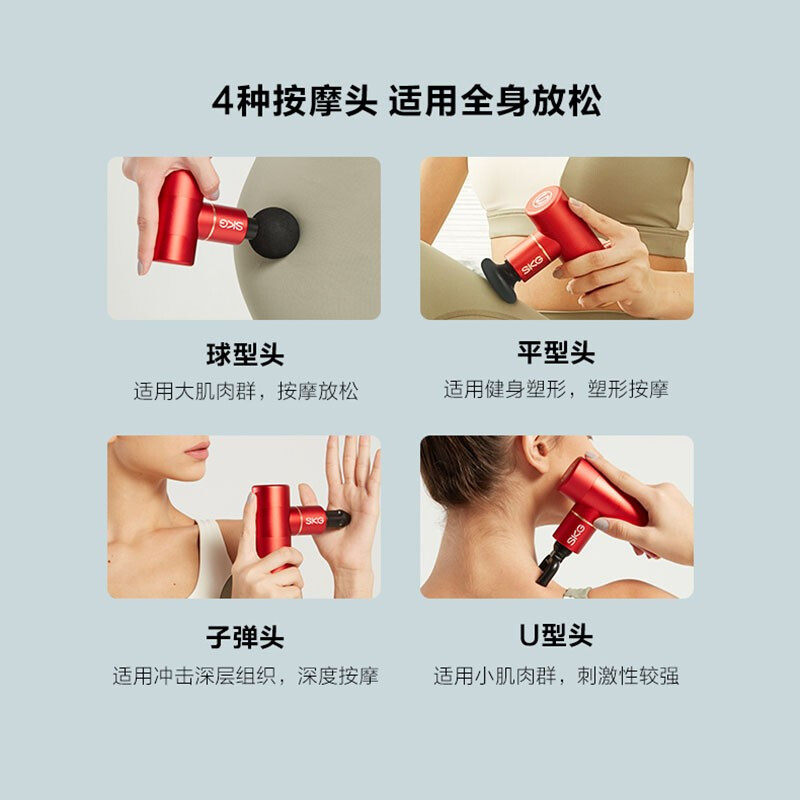 4种按摩头 适用全身放松

SKG

球型头
适用大肌肉群，按摩放松

SKG

平型头
适用健身塑形，塑形按摩

SKG

子弹头
适用冲击深层组织，深度按摩

SKG

U型头
适用小肌肉群，刺激性较强