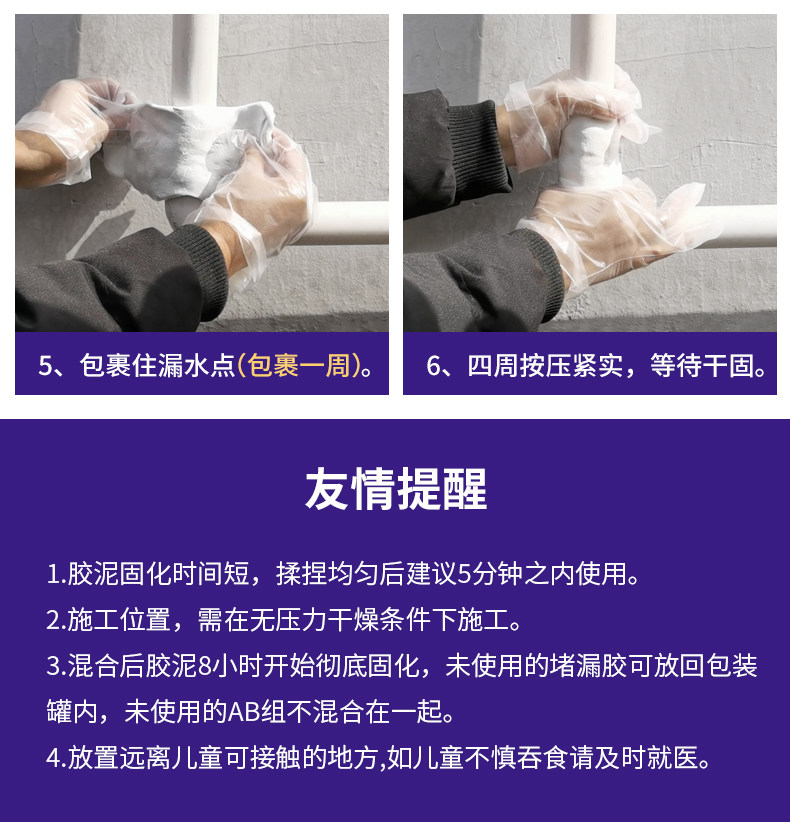 5、包裹住漏水点(包裹一周)。

6、四周按压紧实，等待干固。

友情提醒

1.胶泥固化时间短，揉捏均匀后建议5分钟之内使用。
2.施工位置，需在无压力干燥条件下施工。
3.混合后胶泥8小时开始彻底固化，未使用的堵漏胶可放回包装罐内，未使用的AB组不混合在一起。
4.放置远离儿童可接触的地方,如儿童不慎吞食请及时就医。