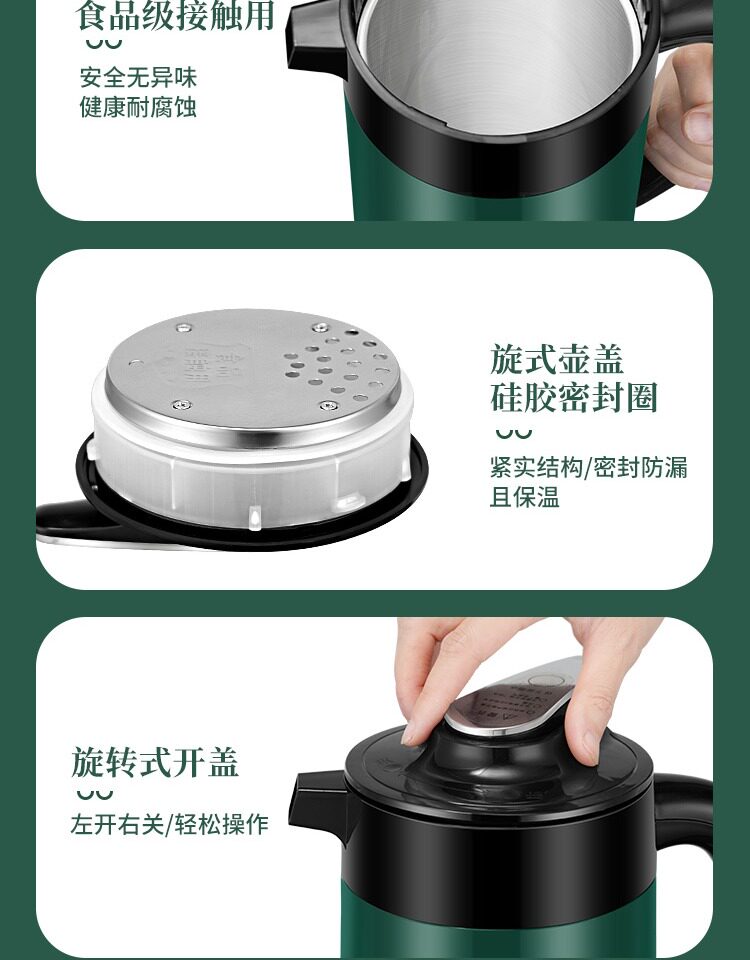 食品级接触用

安全无异味
健康耐腐蚀

旋式壶盖
硅胶密封圈

紧实结构/密封防漏
且保温

旋转式开盖

左开右关/轻松操作