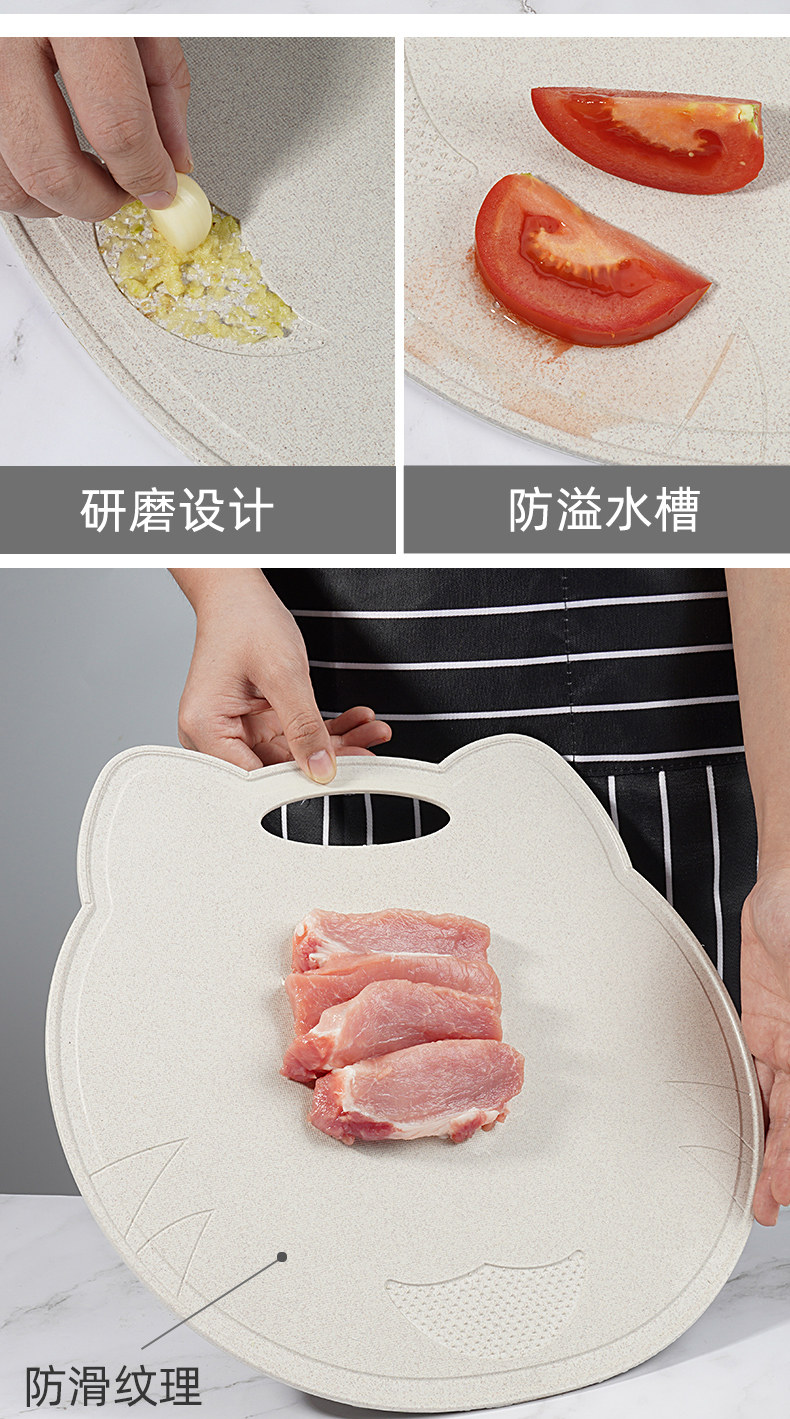 研磨设计

防溢水槽

防滑纹理