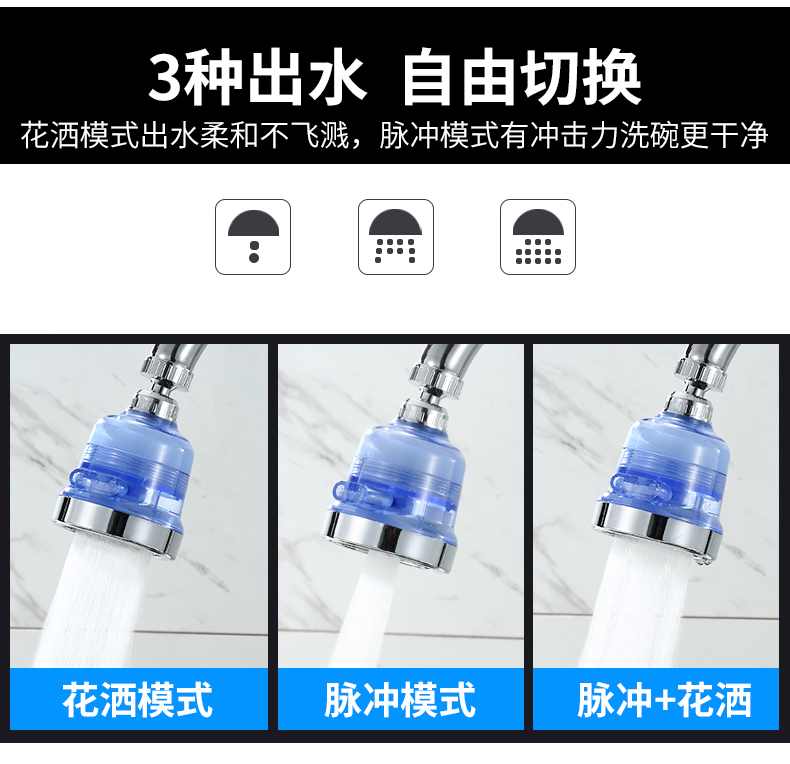 3种出水 自由切换
花洒模式出水柔和不飞溅，脉冲模式有冲击力洗碗更干净

花洒模式

脉冲模式

脉冲+花洒