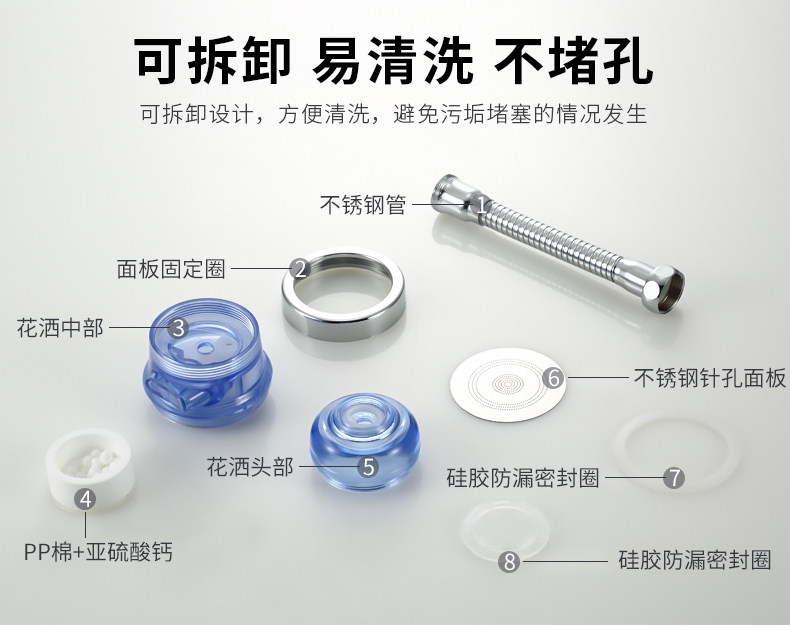 可拆卸 易清洗 不堵孔

可拆卸设计，方便清洗，避免污垢堵塞的情况发生

不锈钢管 1

面板固定圈 2

花洒中部 3

6 不锈钢针孔面板

花洒头部 5

硅胶防漏密封圈 7

4

PP棉+亚硫酸钙

8 硅胶防漏密封圈