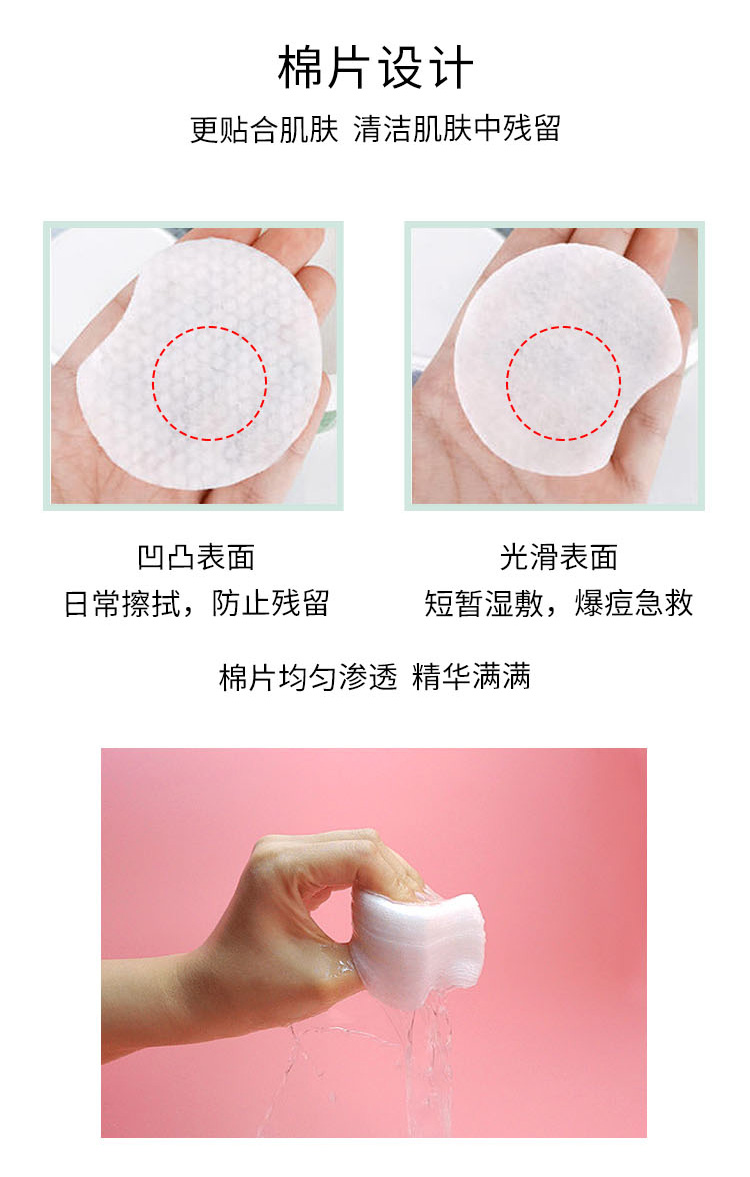 棉片设计

更贴合肌肤 清洁肌肤中残留

凹凸表面
日常擦拭，防止残留

光滑表面
短暂湿敷，爆痘急救

棉片均匀渗透 精华满满