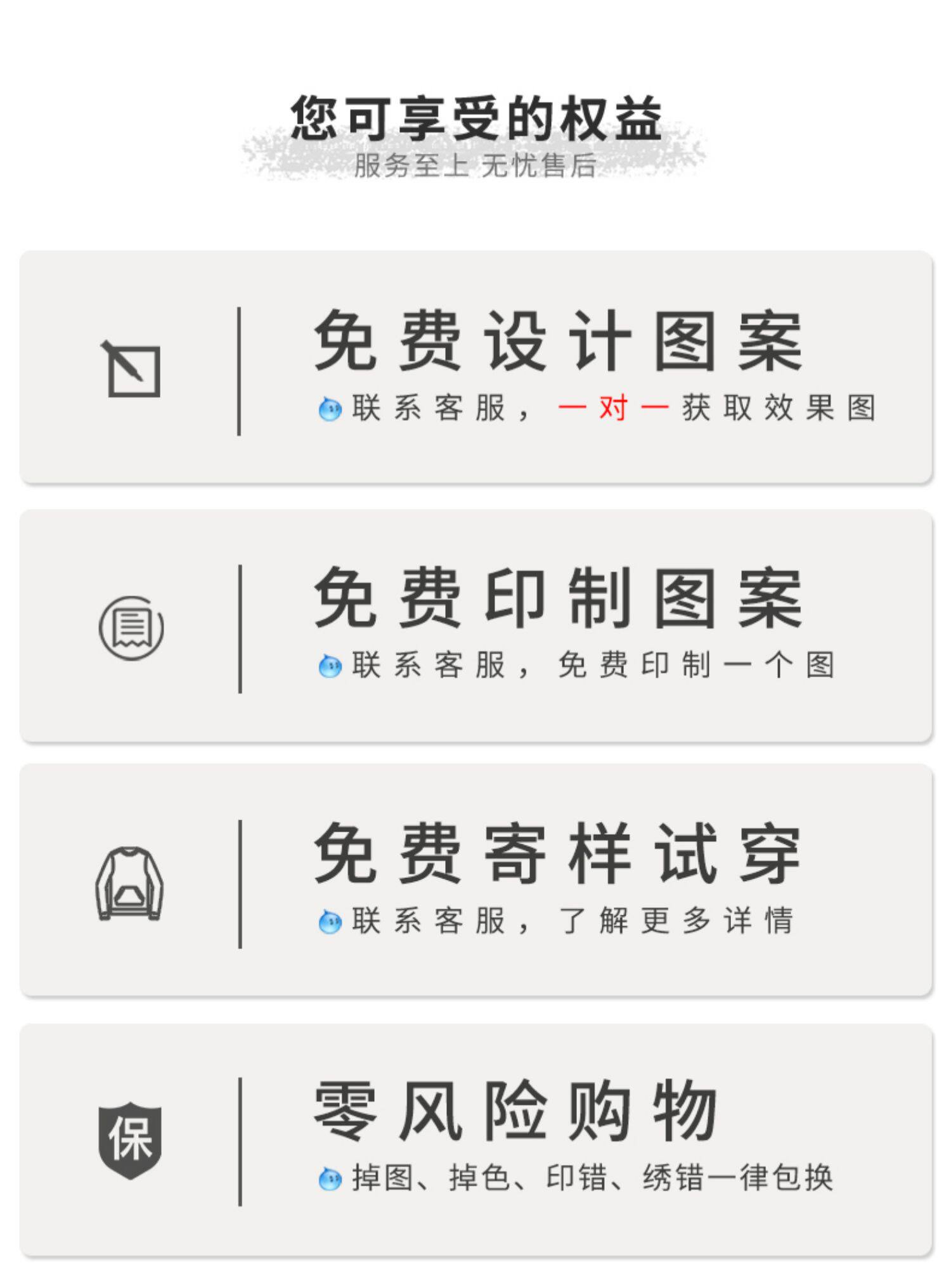 您可享受的权益
服务至上 无忧售后

免费设计图案
联系客服，一对一获取效果图

免费印制图案
联系客服，免费印制一个图

免费寄样试穿
联系客服，了解更多详情

保
零风险购物
掉图、掉色、印错、绣错一律包换