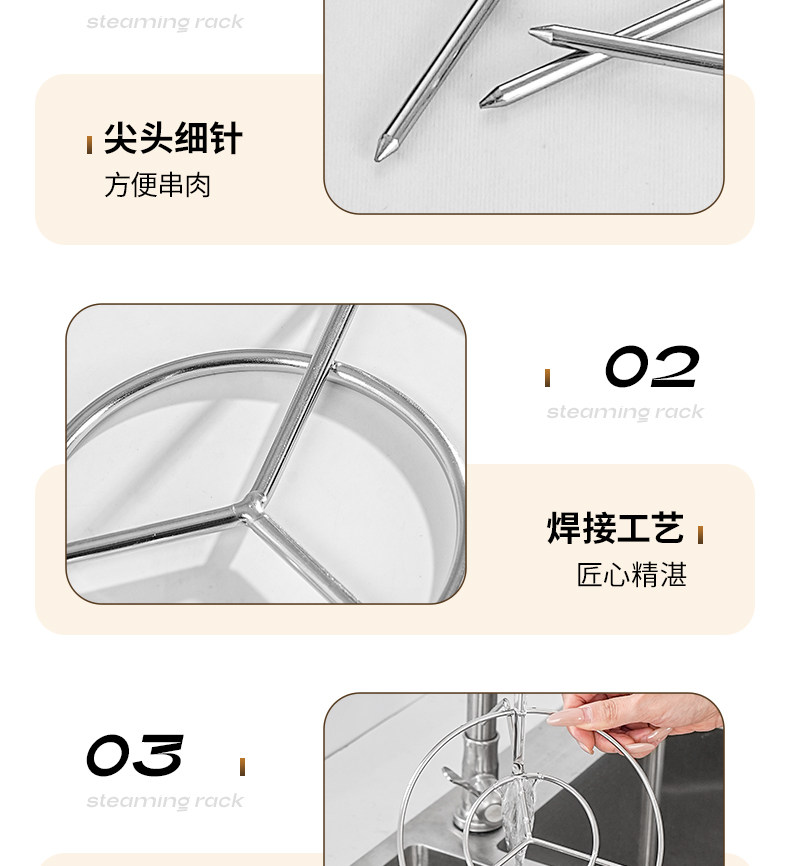 steaming rack

尖头细针
方便串肉

02
steaming rack

焊接工艺
匠心精湛

03
steaming rack