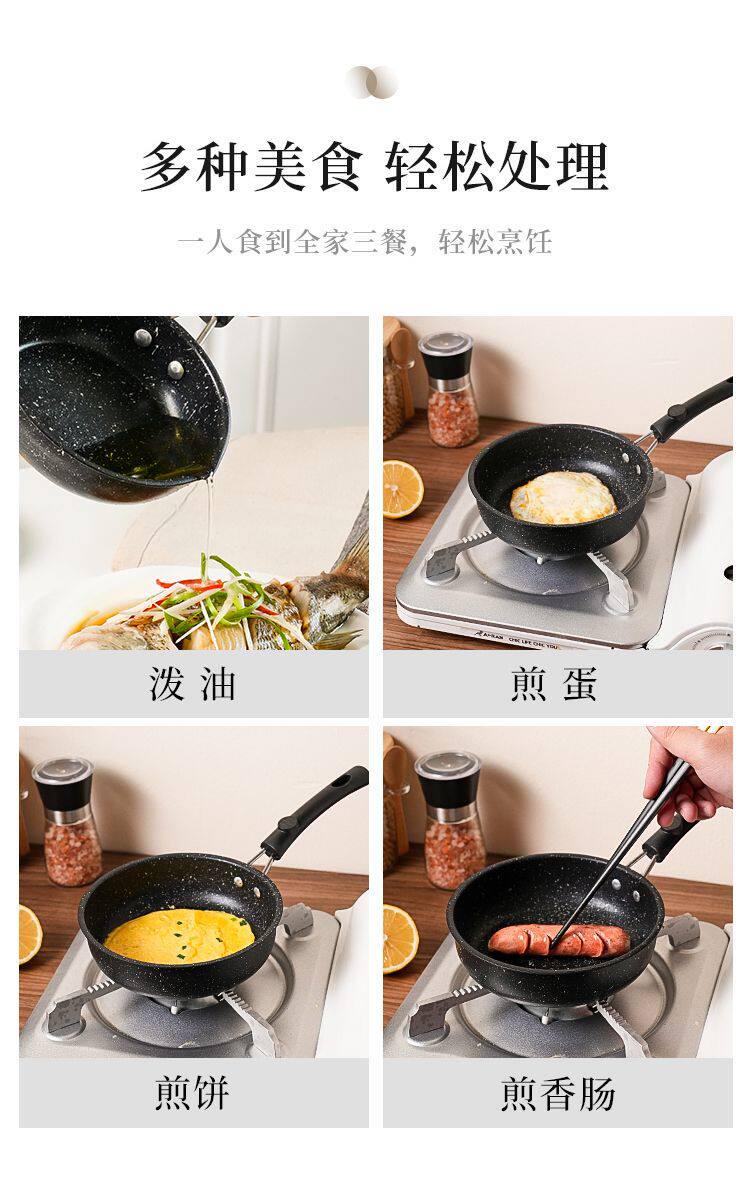 多种美食 轻松处理

一人食到全家三餐，轻松烹饪

泼 油

煎 蛋

煎饼

煎香肠