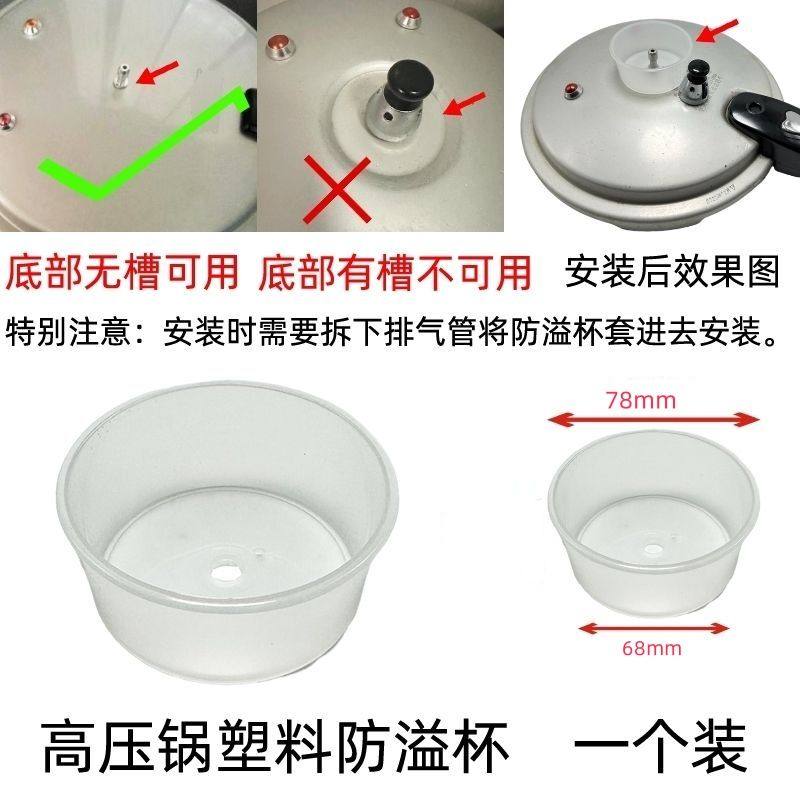 底部无槽可用　底部有槽不可用　安装后效果图

特别注意：安装时需要拆下排气管将防溢杯套进去安装。

78mm

68mm

高压锅塑料防溢杯　一个装