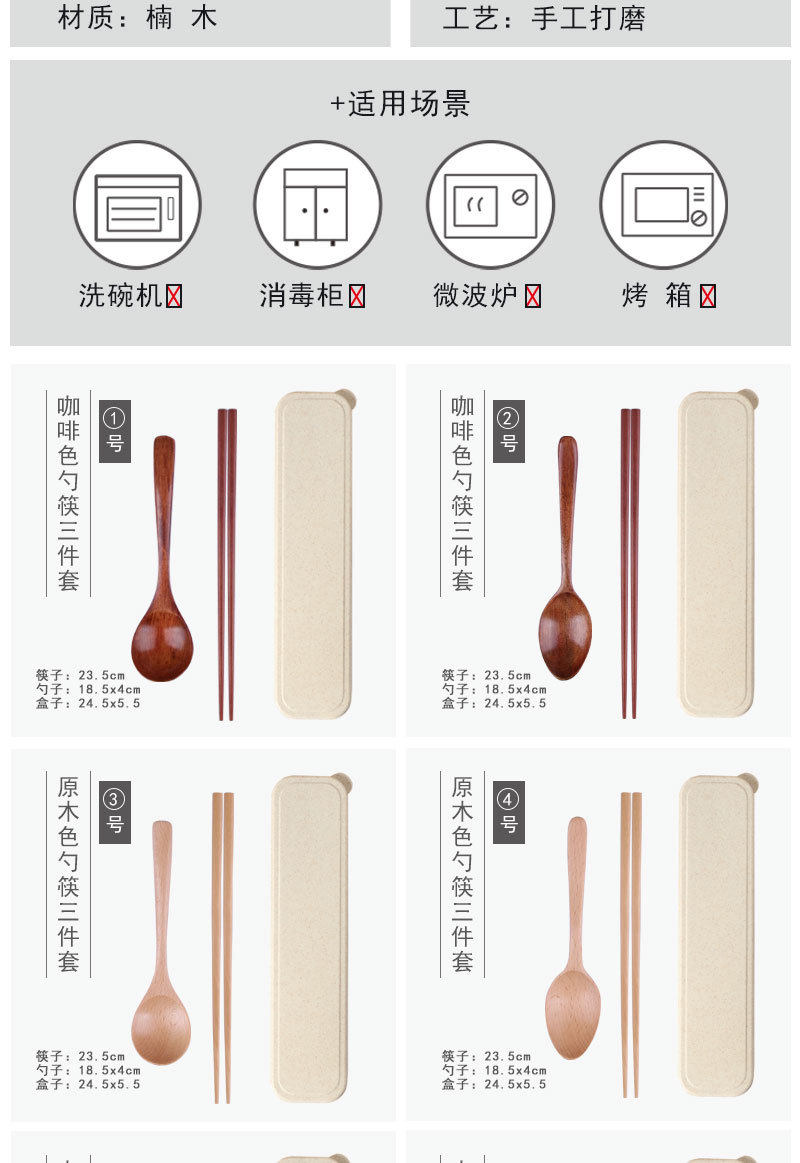 材质：楠 木

工艺：手工打磨

+适用场景

洗碗机☒

消毒柜☒

微波炉☒

烤 箱☒

咖啡色勺筷三件套

①号

筷子：23.5cm
勺子：18.5x4cm
盒子：24.5x5.5

咖啡色勺筷三件套

②号

筷子：23.5cm
勺子：18.5x4cm
盒子：24.5x5.5

原木色勺筷三件套

③号

筷子：23.5cm
勺子：18.5x4cm
盒子：24.5x5.5

原木色勺筷三件套

④号

筷子：23.5cm
勺子：18.5x4cm
盒子：24.5x5.5