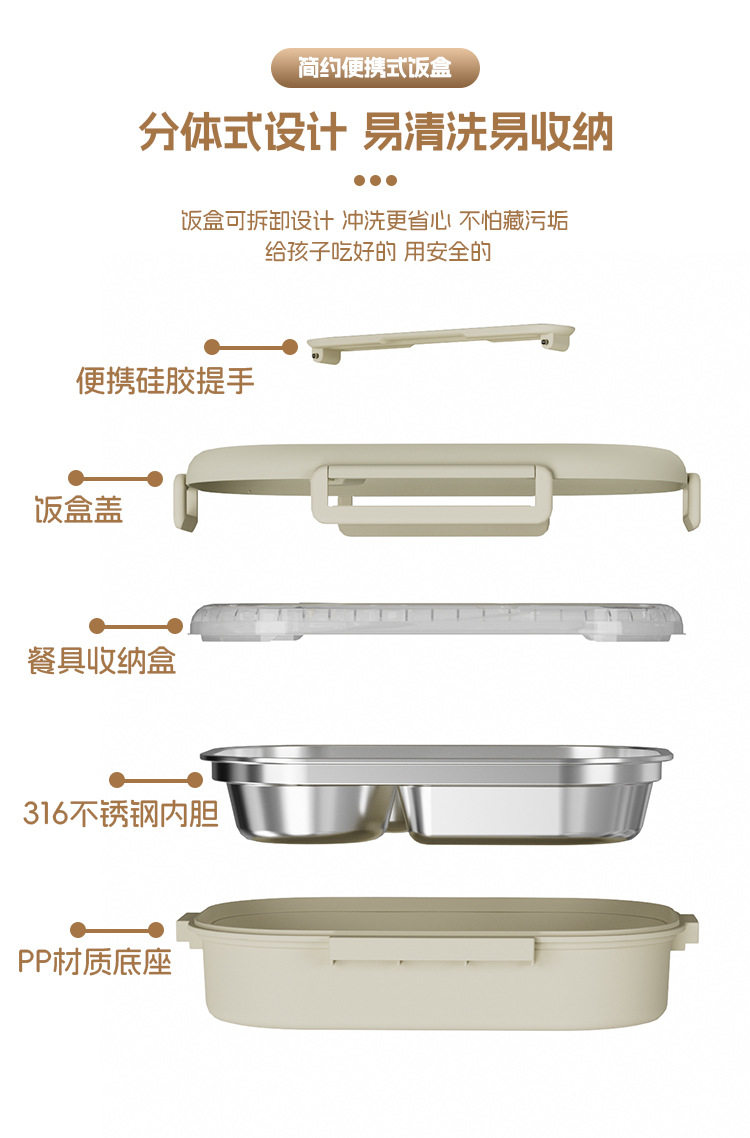 简约便携式饭盒

分体式设计 易清洗易收纳

饭盒可拆卸设计 冲洗更省心 不怕藏污垢
给孩子吃好的 用安全的

便携硅胶提手

饭盒盖

餐具收纳盒

316不锈钢内胆

PP材质底座