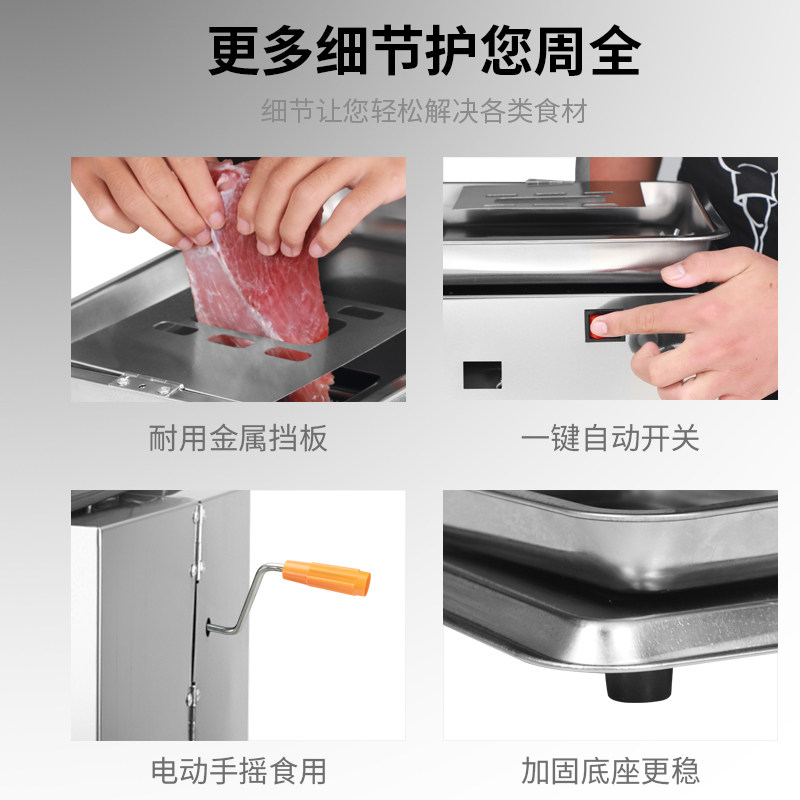 更多细节护您周全

细节让您轻松解决各类食材

耐用金属挡板

一键自动开关

电动手摇食用

加固底座更稳