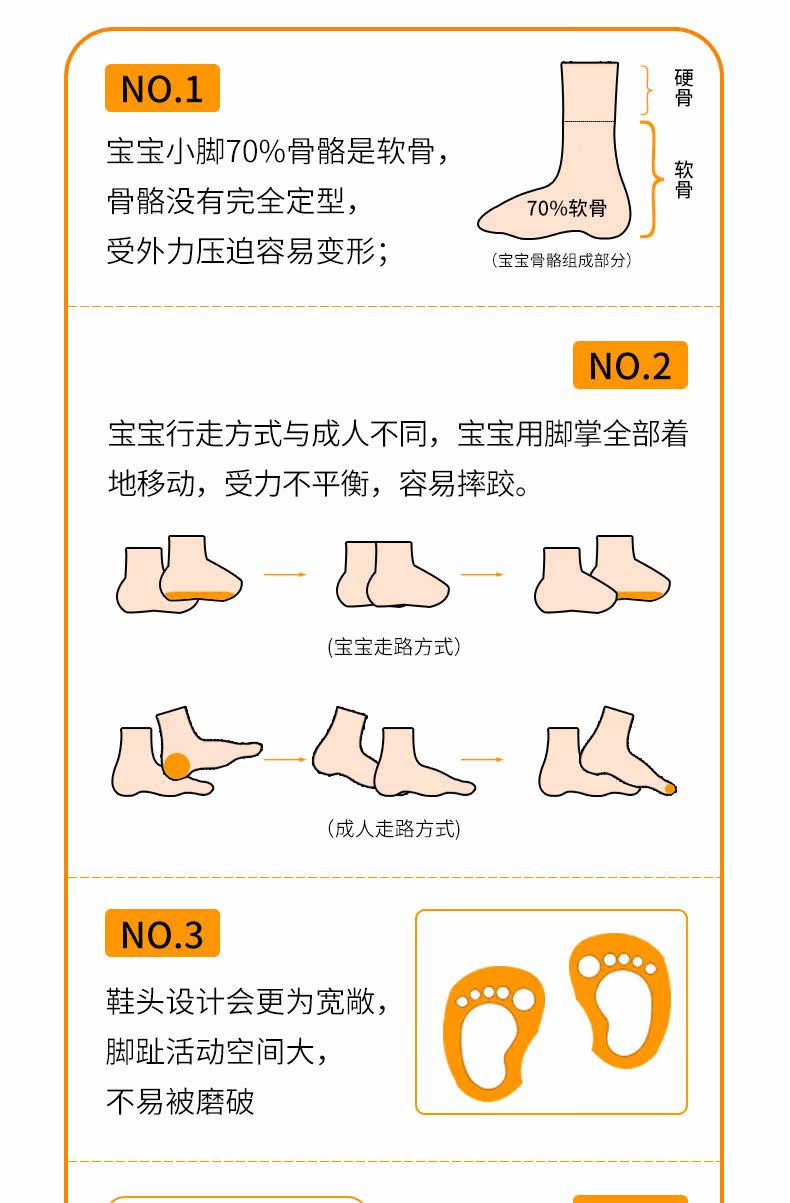 NO.1

宝宝小脚70%骨骼是软骨，
骨骼没有完全定型，
受外力压迫容易变形；

硬骨
软骨
70%软骨
（宝宝骨骼组成部分）

NO.2

宝宝行走方式与成人不同，宝宝用脚掌全部着地移动，受力不平衡，容易摔跤。

(宝宝走路方式)

(成人走路方式)

NO.3

鞋头设计会更为宽敞，
脚趾活动空间大，
不易被磨破