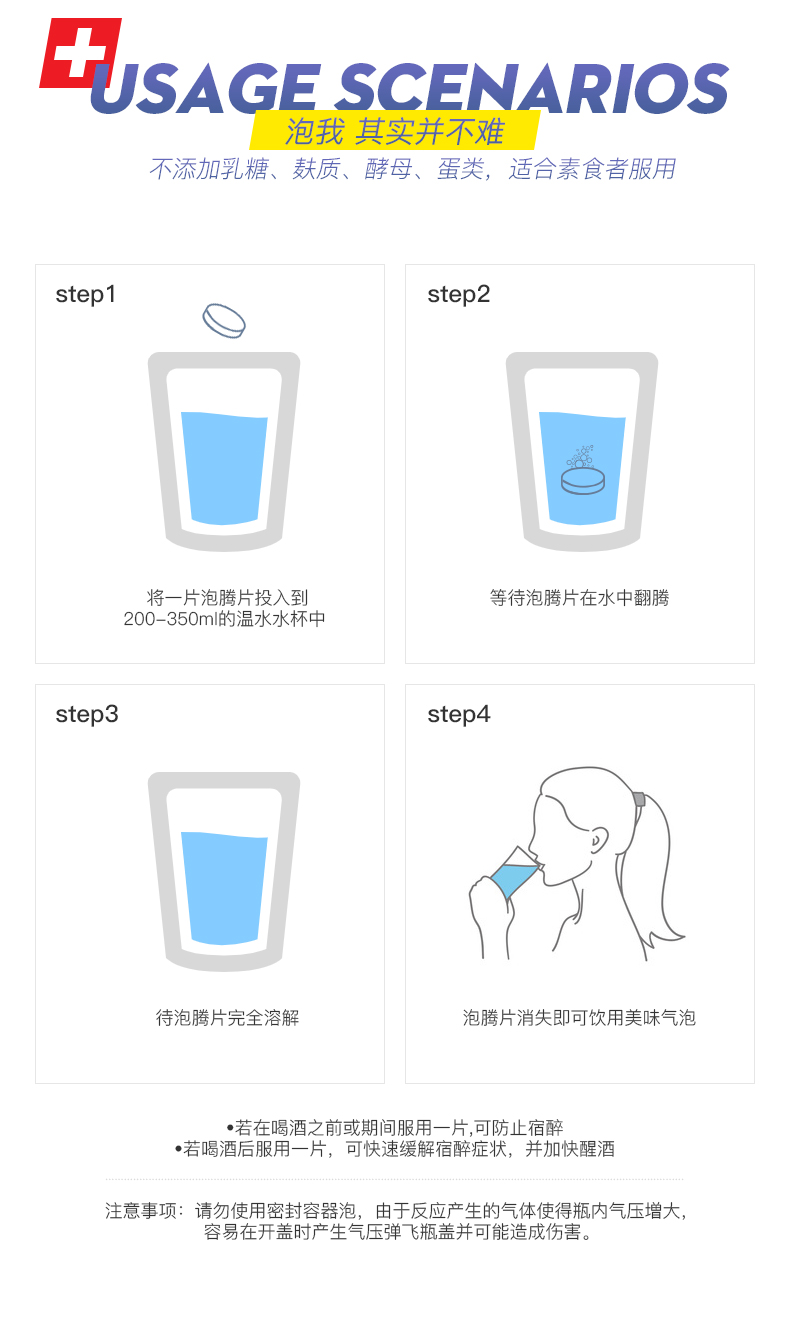 USAGE SCENARIOS

泡我 其实并不难

不添加乳糖、麸质、酵母、蛋类，适合素食者服用

step1

将一片泡腾片投入到 200-350ml的温水水杯中

step2

等待泡腾片在水中翻腾

step3

待泡腾片完全溶解

step4

泡腾片消失即可饮用美味气泡

•若在喝酒之前或期间服用一片,可防止宿醉
•若喝酒后服用一片，可快速缓解宿醉症状，并加快醒酒

注意事项：请勿使用密封容器泡，由于反应产生的气体使得瓶内气压增大，容易在开盖时产生气压弹飞瓶盖并可能造成伤害。