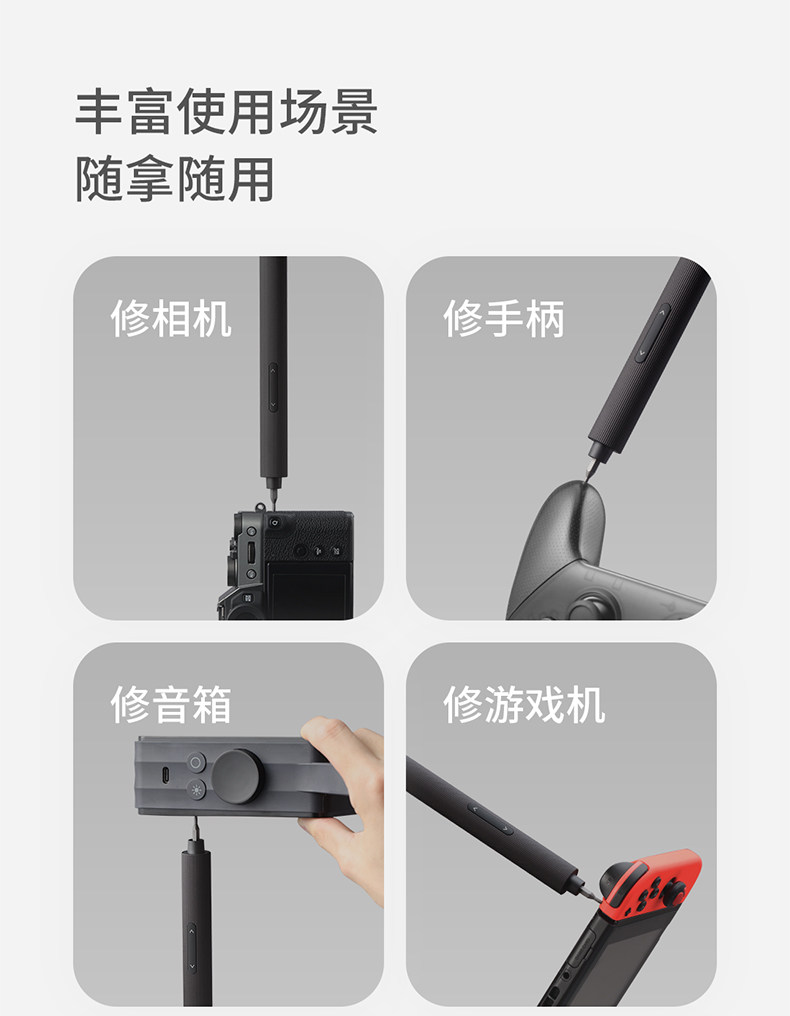 丰富使用场景
随拿随用

修相机

修手柄

修音箱

修游戏机