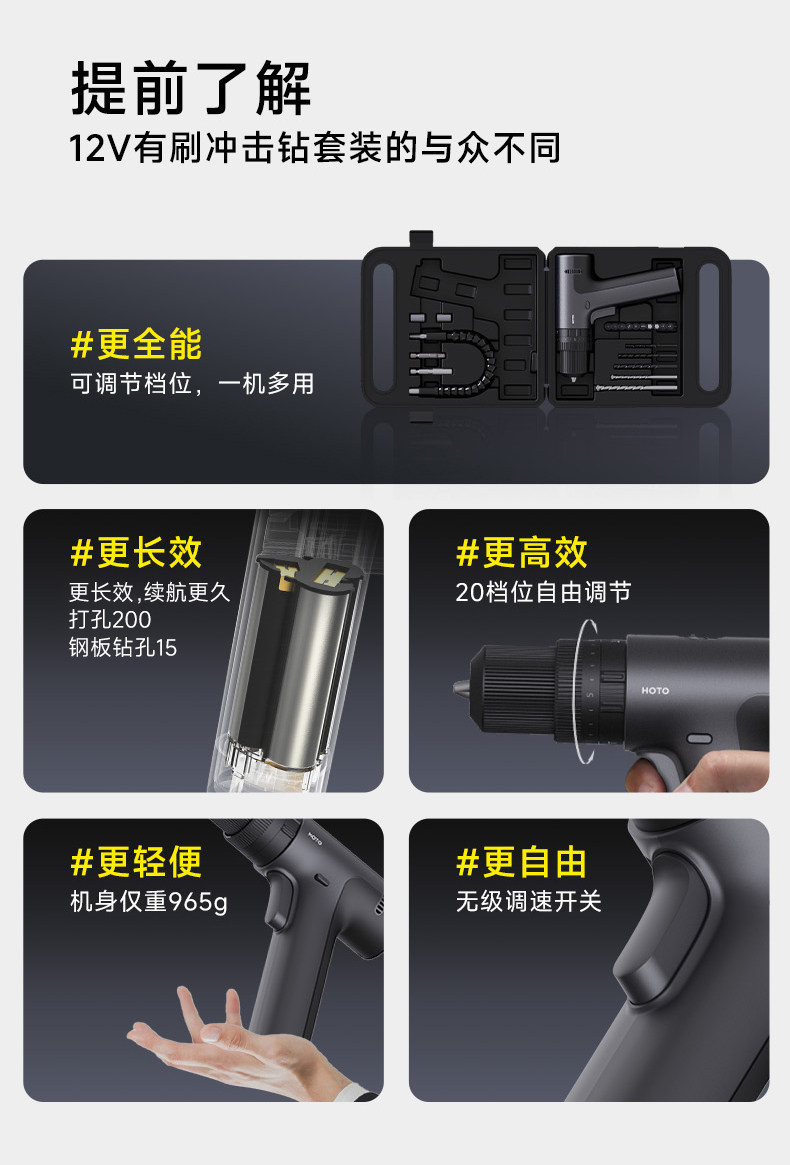 提前了解
12V有刷冲击钻套装的与众不同

#更全能
可调节档位，一机多用

#更长效
更长效,续航更久
打孔200
钢板钻孔15

#更高效
20档位自由调节

HOTO

#更轻便
机身仅重965g

HOTO

#更自由
无级调速开关