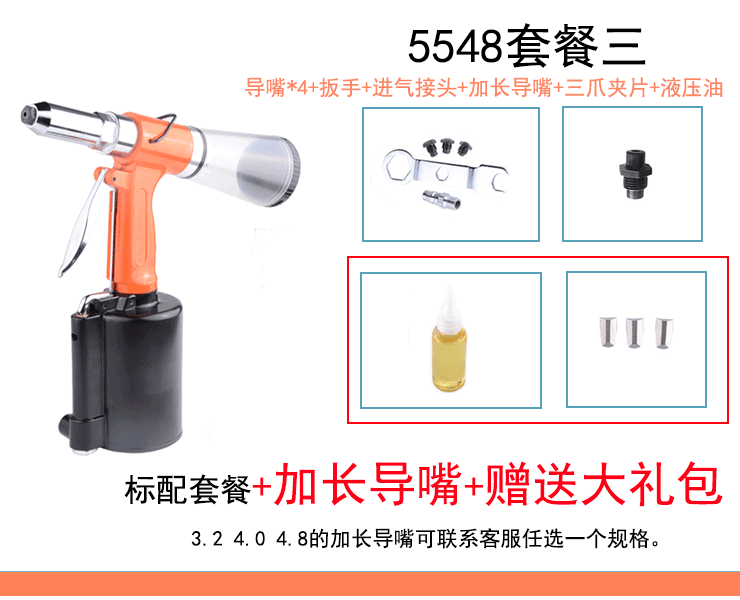 5548套餐三

导嘴*4+扳手+进气接头+加长导嘴+三爪夹片+液压油

标配套餐+加长导嘴+赠送大礼包

3.2 4.0 4.8的加长导嘴可联系客服任选一个规格。