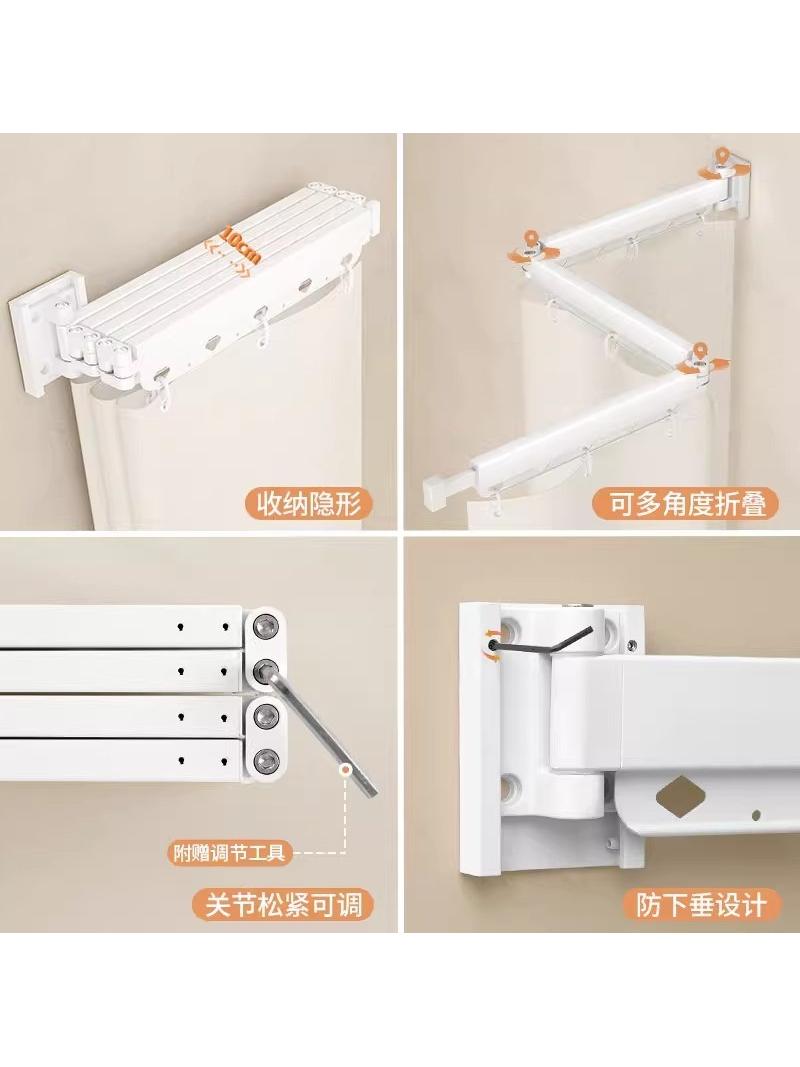 10cm

收纳隐形

可多角度折叠

附赠调节工具

关节松紧可调

防下垂设计