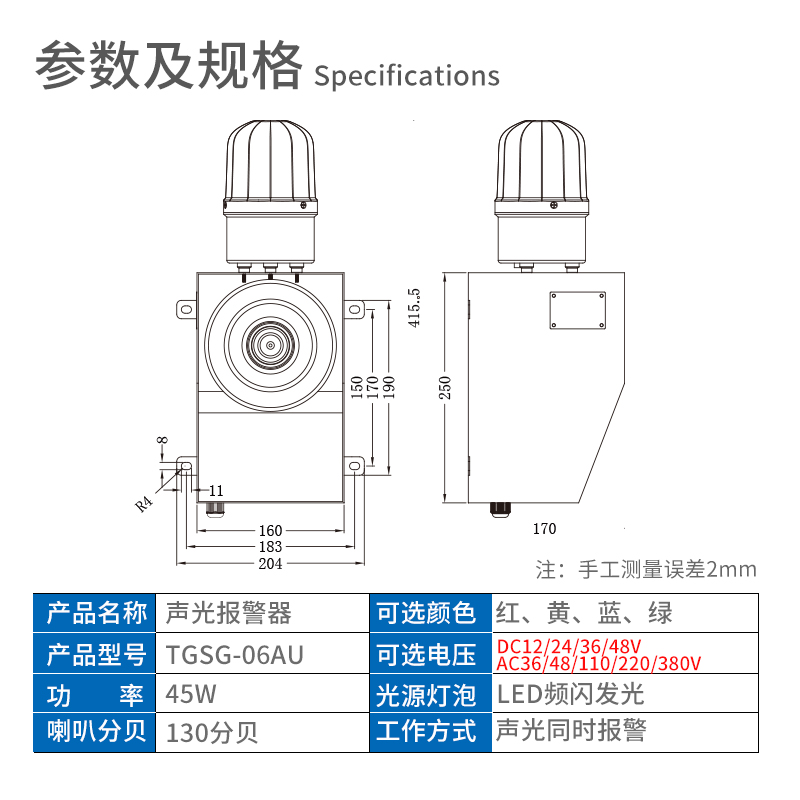 参数及规格 Specifications

415.5

150
170
190

250

8

R4

11

160
183
204

170

注：手工测量误差2mm

| 产品名称 | 声光报警器 | 可选颜色 | 红、黄、蓝、绿 |
|---|---|---|---|
| 产品型号 | TGSG-06AU | 可选电压 | DC12/24/36/48V AC36/48/110/220/380V |
| 功　　率 | 45W | 光源灯泡 | LED频闪发光 |
| 喇叭分贝 | 130分贝 | 工作方式 | 声光同时报警 |