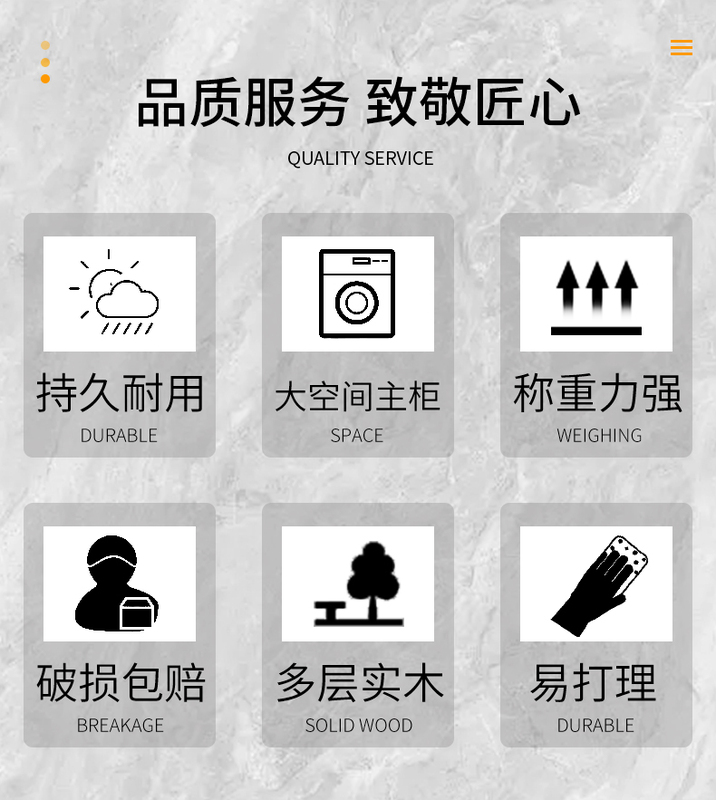 品质服务 致敬匠心

QUALITY SERVICE

持久耐用

DURABLE

大空间主柜

SPACE

称重力强

WEIGHING

破损包赔

BREAKAGE

多层实木

SOLID WOOD

易打理

DURABLE