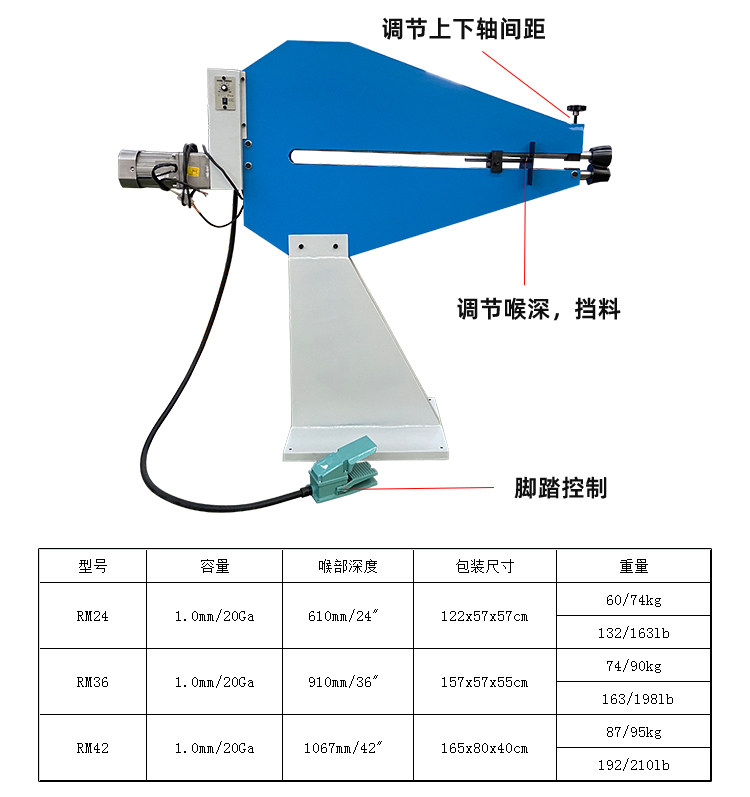 调节上下轴间距

调节喉深，挡料

脚踏控制

| 型号 | 容量 | 喉部深度 | 包装尺寸 | 重量 |
|---|---|---|---|---|
| RM24 | 1.0mm/20Ga | 610mm/24″ | 122x57x57cm | 60/74kg |
| | | | | 132/163lb |
| RM36 | 1.0mm/20Ga | 910mm/36″ | 157x57x55cm | 74/90kg |
| | | | | 163/198lb |
| RM42 | 1.0mm/20Ga | 1067mm/42″ | 165x80x40cm | 87/95kg |
| | | | | 192/210lb |