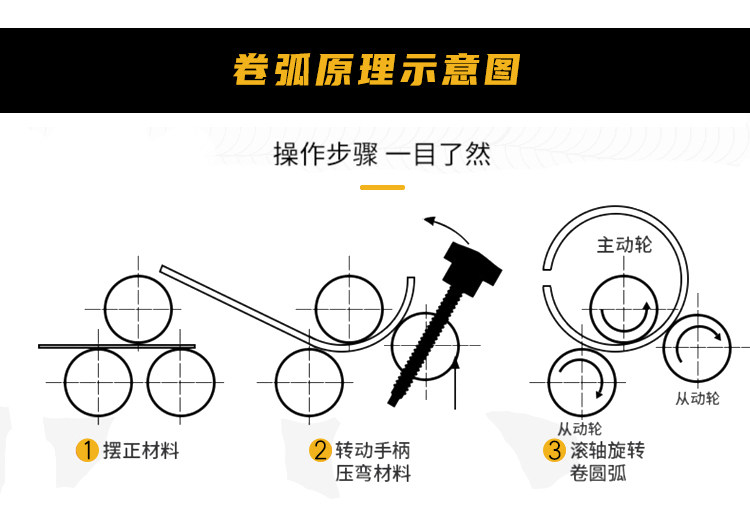 卷弧原理示意图

操作步骤 一目了然

主动轮

从动轮

从动轮

1 摆正材料

2 转动手柄 压弯材料

3 滚轴旋转 卷圆弧