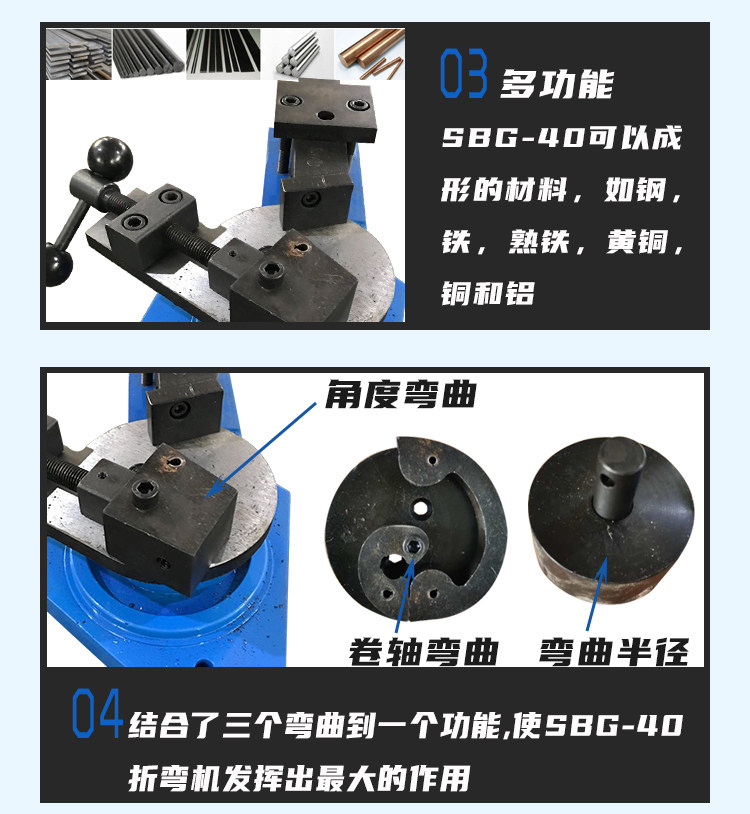 03 多功能

SBG-40可以成形的材料，如钢，铁，熟铁，黄铜，铜和铝

角度弯曲

卷轴弯曲

弯曲半径

04 结合了三个弯曲到一个功能,使SBG-40折弯机发挥出最大的作用