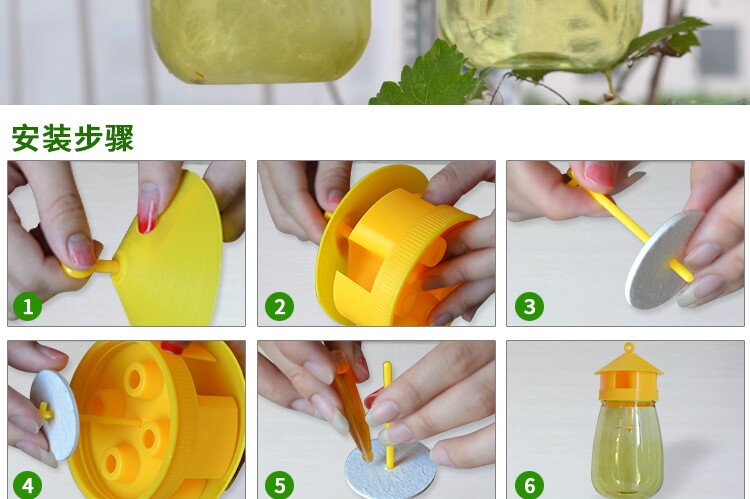 安装步骤

1

2

3

4

5

6