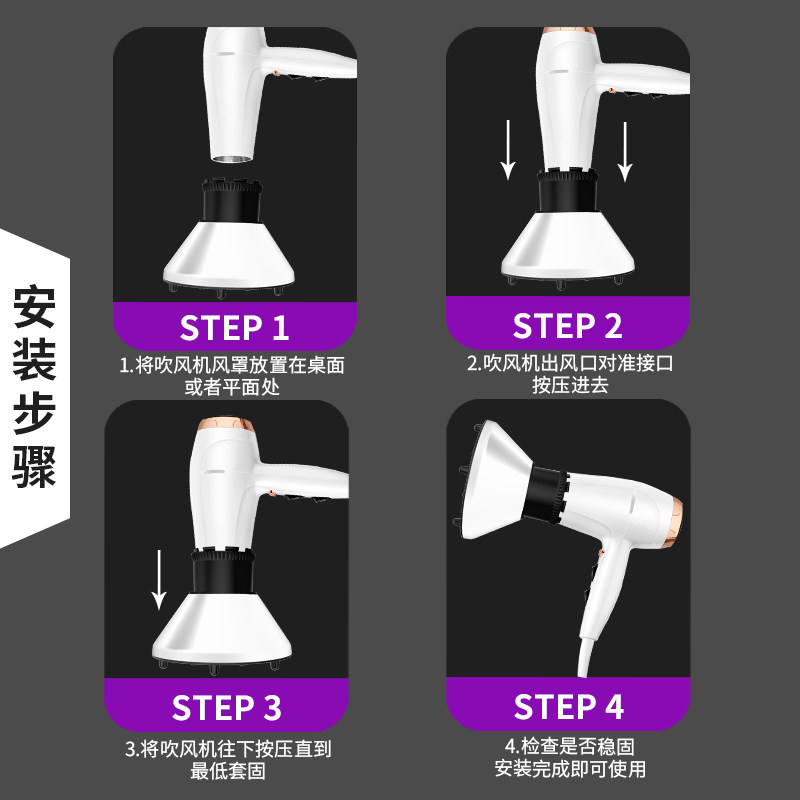 安装步骤

STEP 1
1.将吹风机风罩放置在桌面或者平面处

STEP 2
2.吹风机出风口对准接口按压进去

STEP 3
3.将吹风机往下按压直到最低套固

STEP 4
4.检查是否稳固安装完成即可使用