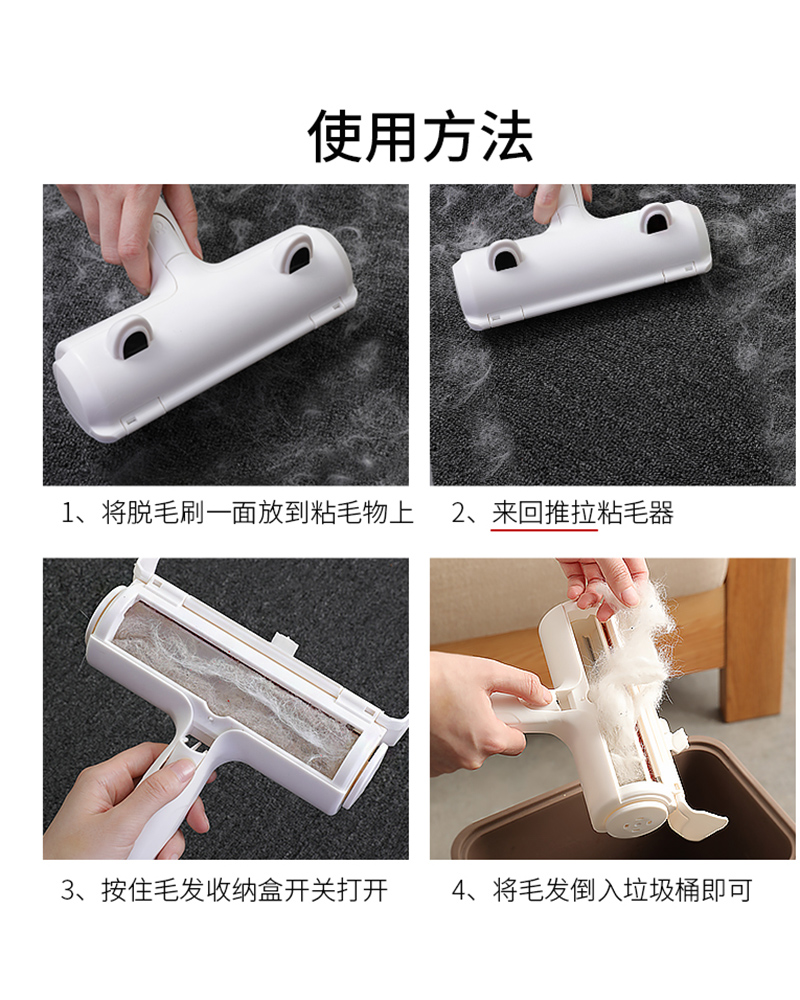 使用方法

1、将脱毛刷一面放到粘毛物上

2、来回推拉粘毛器

3、按住毛发收纳盒开关打开

4、将毛发倒入垃圾桶即可