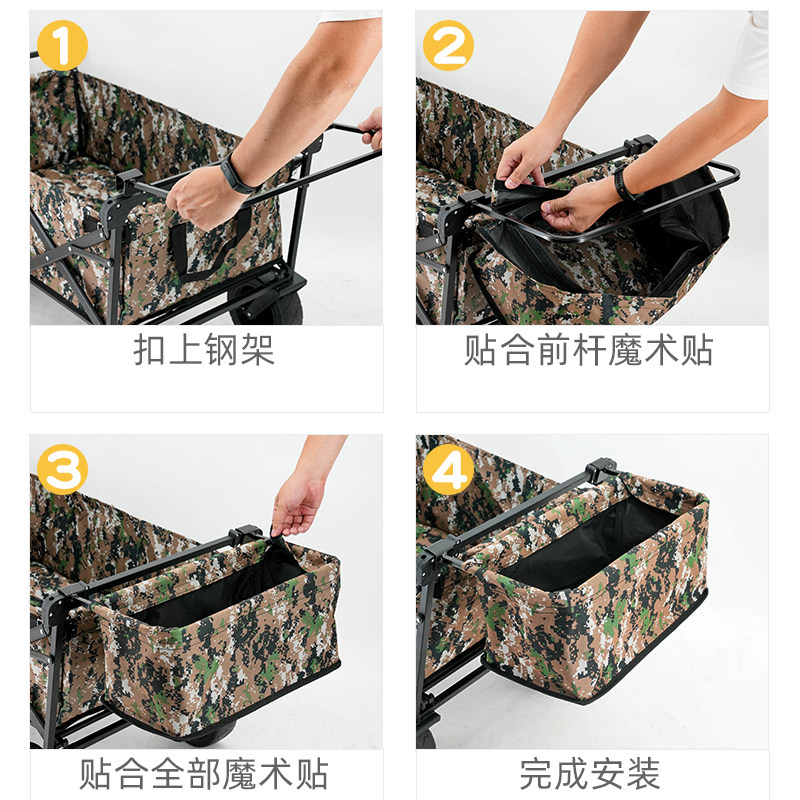 1
扣上钢架

2
贴合前杆魔术贴

3
贴合全部魔术贴

4
完成安装