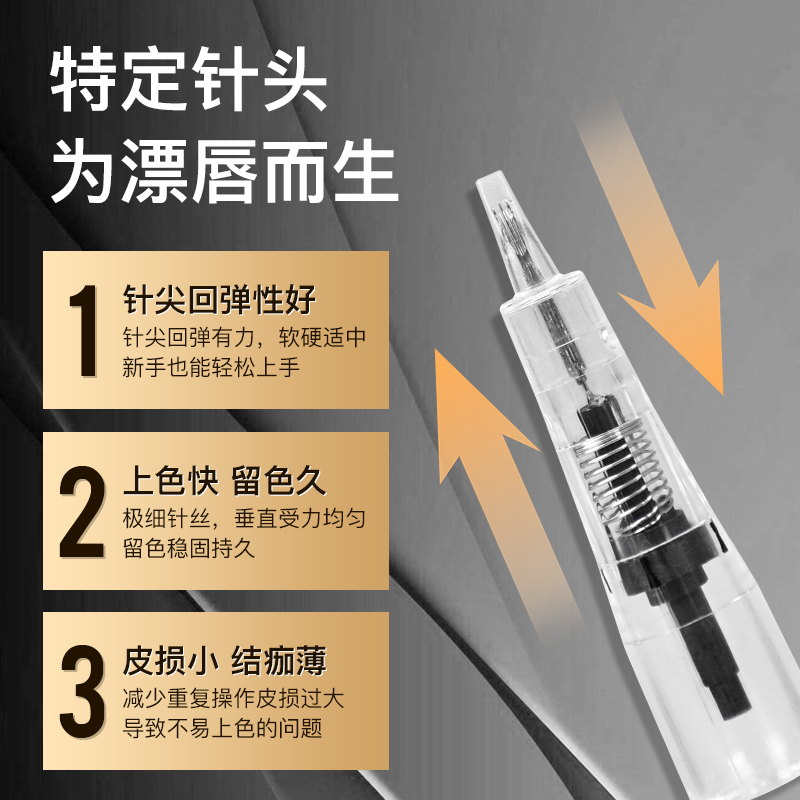 特定针头
为漂唇而生

1 针尖回弹性好
针尖回弹有力，软硬适中
新手也能轻松上手

2 上色快 留色久
极细针丝，垂直受力均匀
留色稳固持久

3 皮损小 结痂薄
减少重复操作皮损过大
导致不易上色的问题