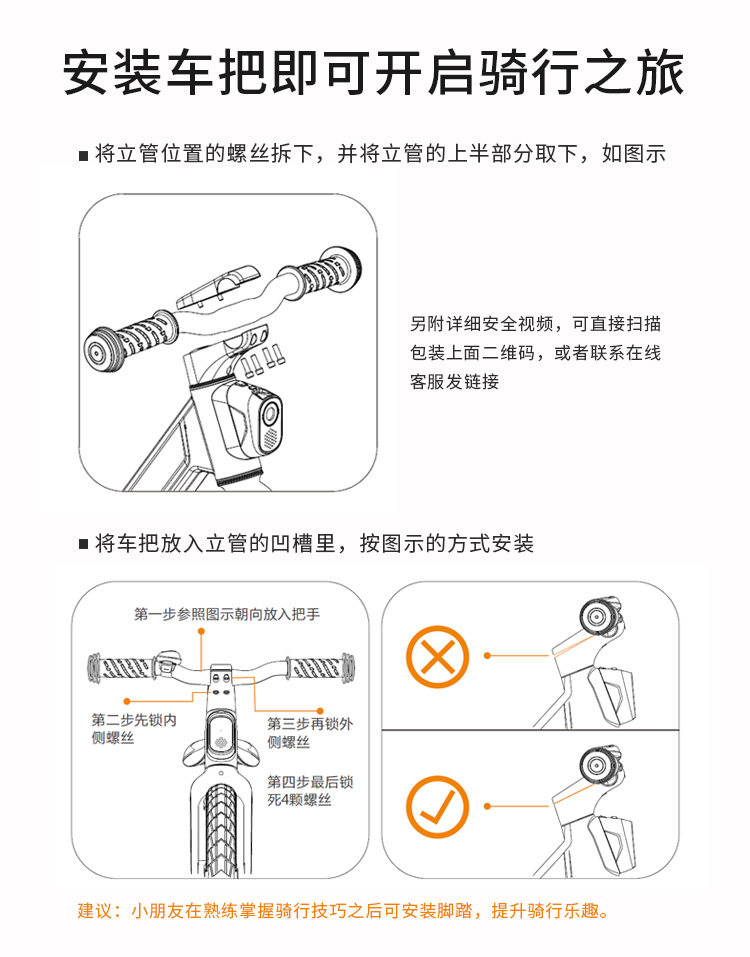 安装车把即可开启骑行之旅

■ 将立管位置的螺丝拆下，并将立管的上半部分取下，如图示

另附详细安全视频，可直接扫描包装上面二维码，或者联系在线客服发链接

■ 将车把放入立管的凹槽里，按图示的方式安装

第一步参照图示朝向放入把手

第二步先锁内侧螺丝

第三步再锁外侧螺丝

第四步最后锁死4颗螺丝

建议：小朋友在熟练掌握骑行技巧之后可安装脚踏，提升骑行乐趣。