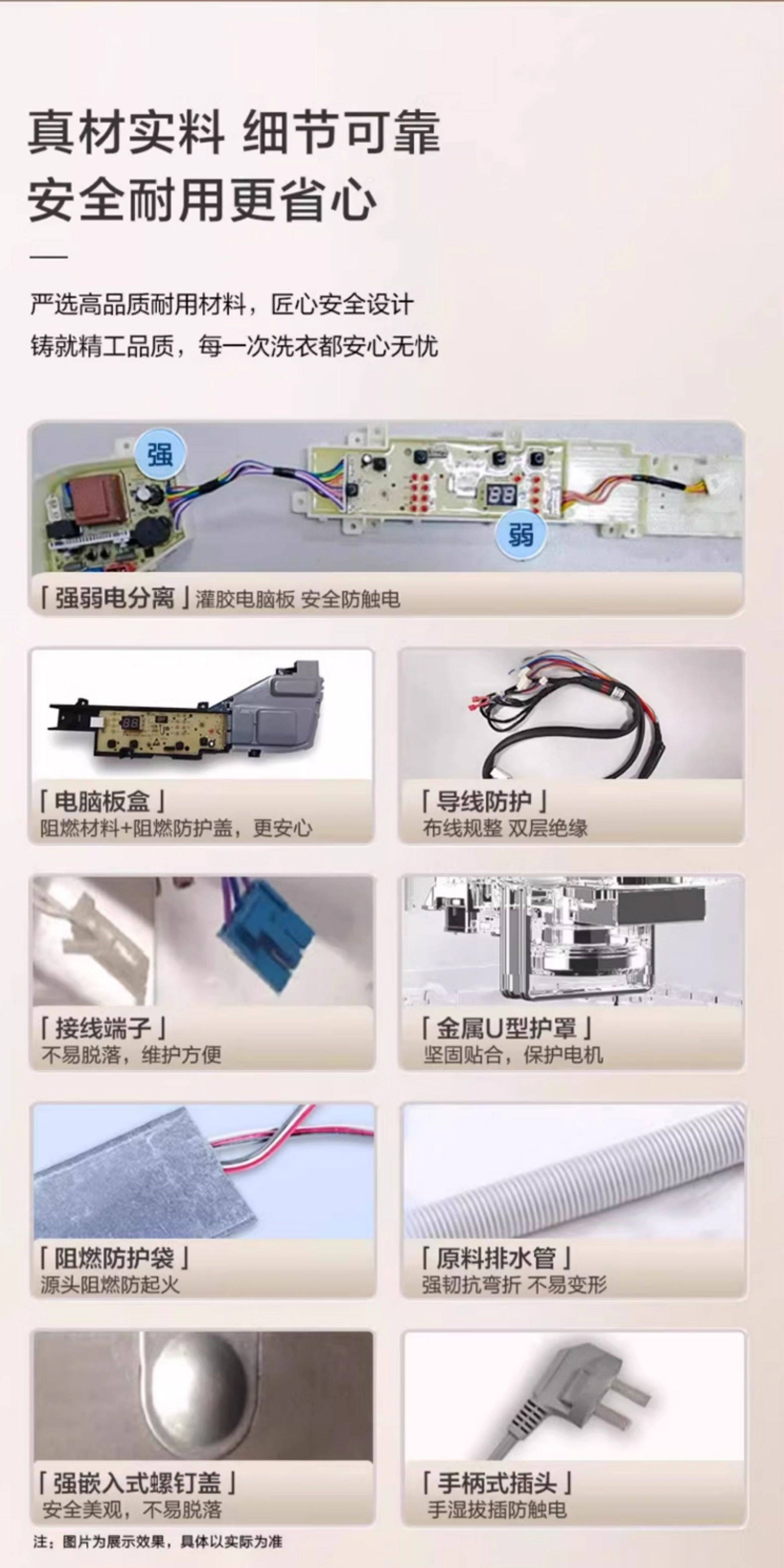 真材实料 细节可靠
安全耐用更省心

严选高品质耐用材料，匠心安全设计
铸就精工品质，每一次洗衣都安心无忧

强

弱

「强弱电分离」灌胶电脑板 安全防触电

「电脑板盒」
阻燃材料+阻燃防护盖，更安心

「导线防护」
布线规整 双层绝缘

「接线端子」
不易脱落，维护方便

「金属U型护罩」
坚固贴合，保护电机

「阻燃防护袋」
源头阻燃防起火

「原料排水管」
强韧抗弯折 不易变形

「强嵌入式螺钉盖」
安全美观，不易脱落

「手柄式插头」
手湿拔插防触电

注：图片为展示效果，具体以实际为准