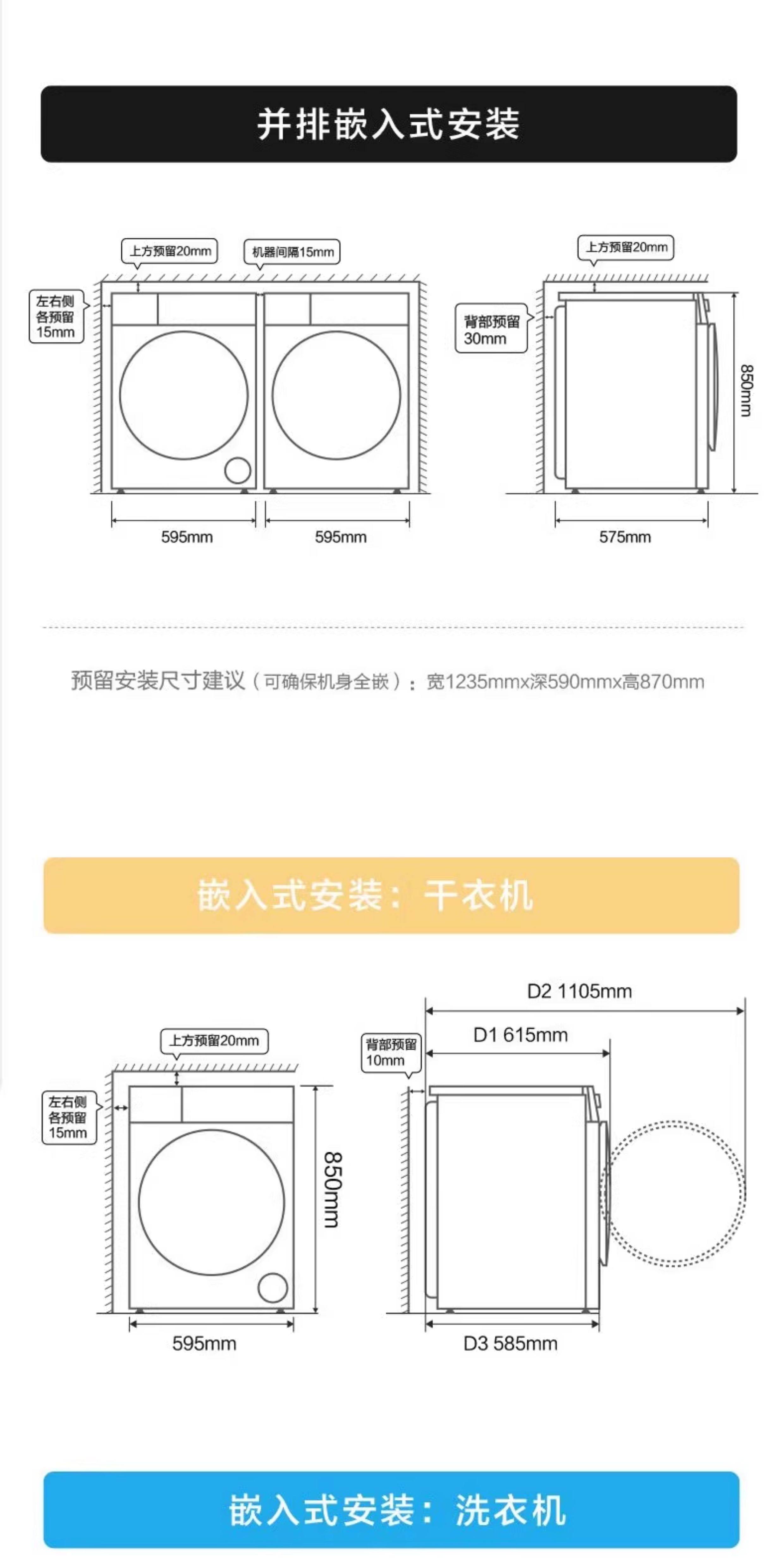 并排嵌入式安装

上方预留20mm
机器间隔15mm
左右侧各预留15mm
595mm
595mm

上方预留20mm
背部预留30mm
850mm
575mm

预留安装尺寸建议（可确保机身全嵌）：宽1235mmx深590mmx高870mm

嵌入式安装：干衣机

上方预留20mm
左右侧各预留15mm
850mm
595mm

D2 1105mm
D1 615mm
背部预留10mm
D3 585mm

嵌入式安装：洗衣机