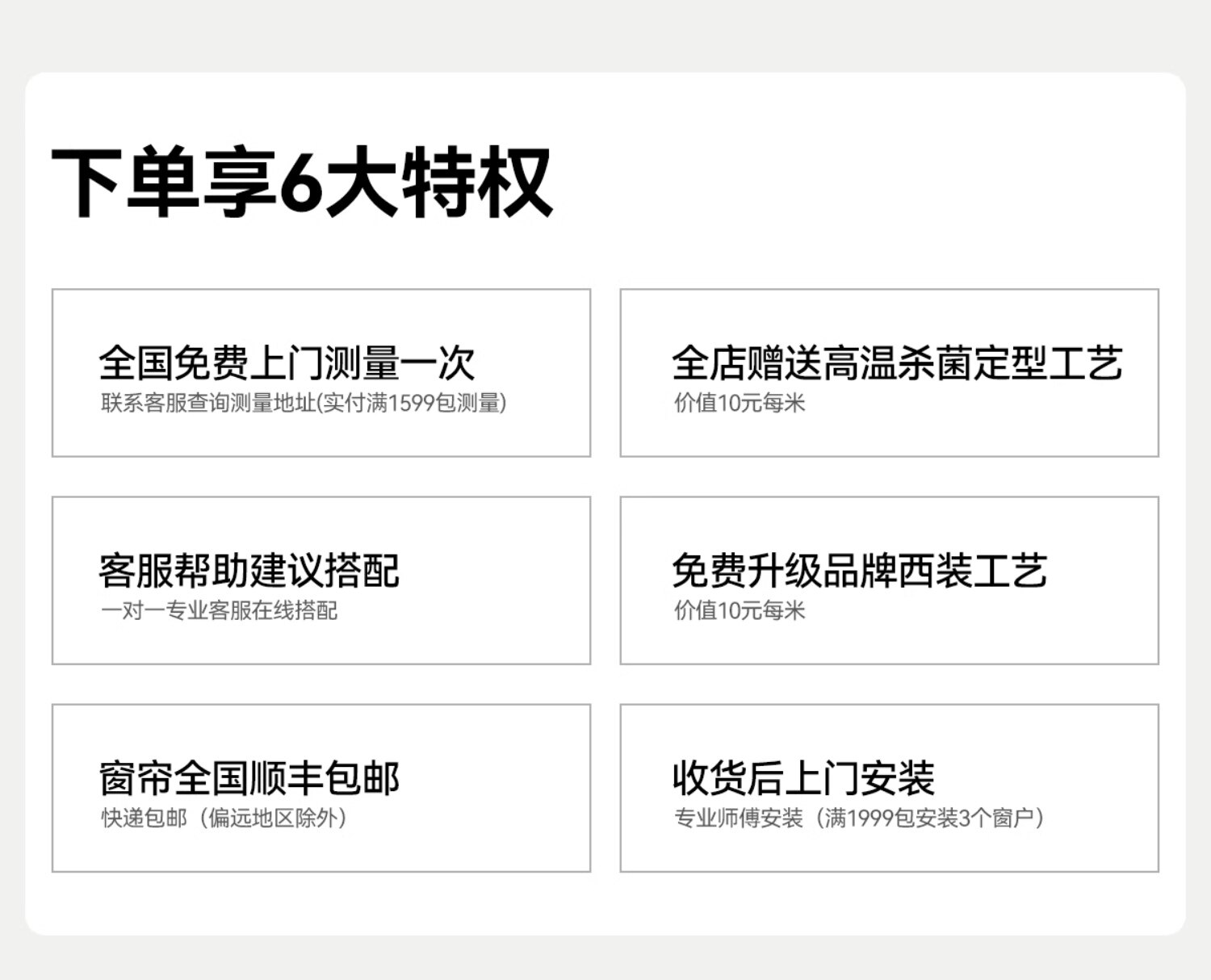 下单享6大特权

全国免费上门测量一次
联系客服查询测量地址(实付满1599包测量)

全店赠送高温杀菌定型工艺
价值10元每米

客服帮助建议搭配
一对一专业客服在线搭配

免费升级品牌西装工艺
价值10元每米

窗帘全国顺丰包邮
快递包邮（偏远地区除外）

收货后上门安装
专业师傅安装（满1999包安装3个窗户）