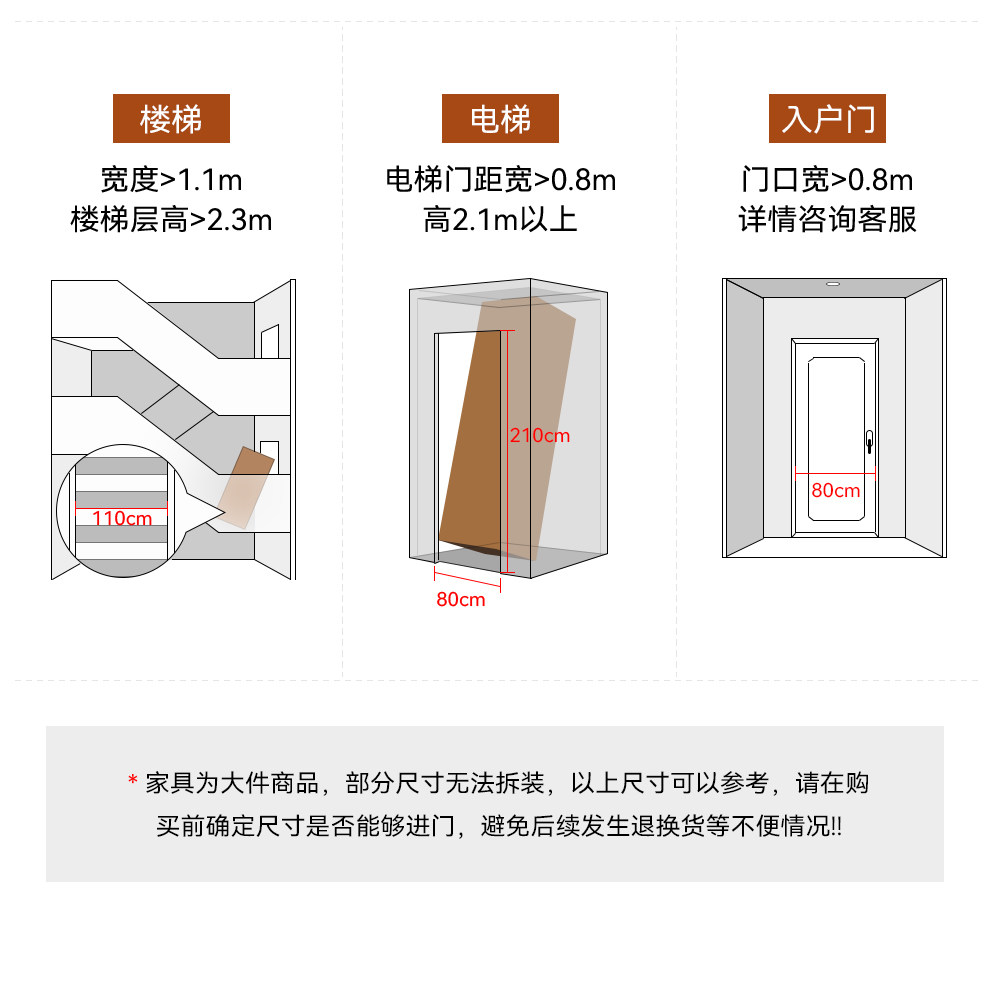 楼梯

宽度>1.1m
楼梯层高>2.3m

110cm

电梯

电梯门距宽>0.8m
高2.1m以上

210cm

80cm

入户门

门口宽>0.8m
详情咨询客服

80cm

* 家具为大件商品，部分尺寸无法拆装，以上尺寸可以参考，请在购买前确定尺寸是否能够进门，避免后续发生退换货等不便情况!!