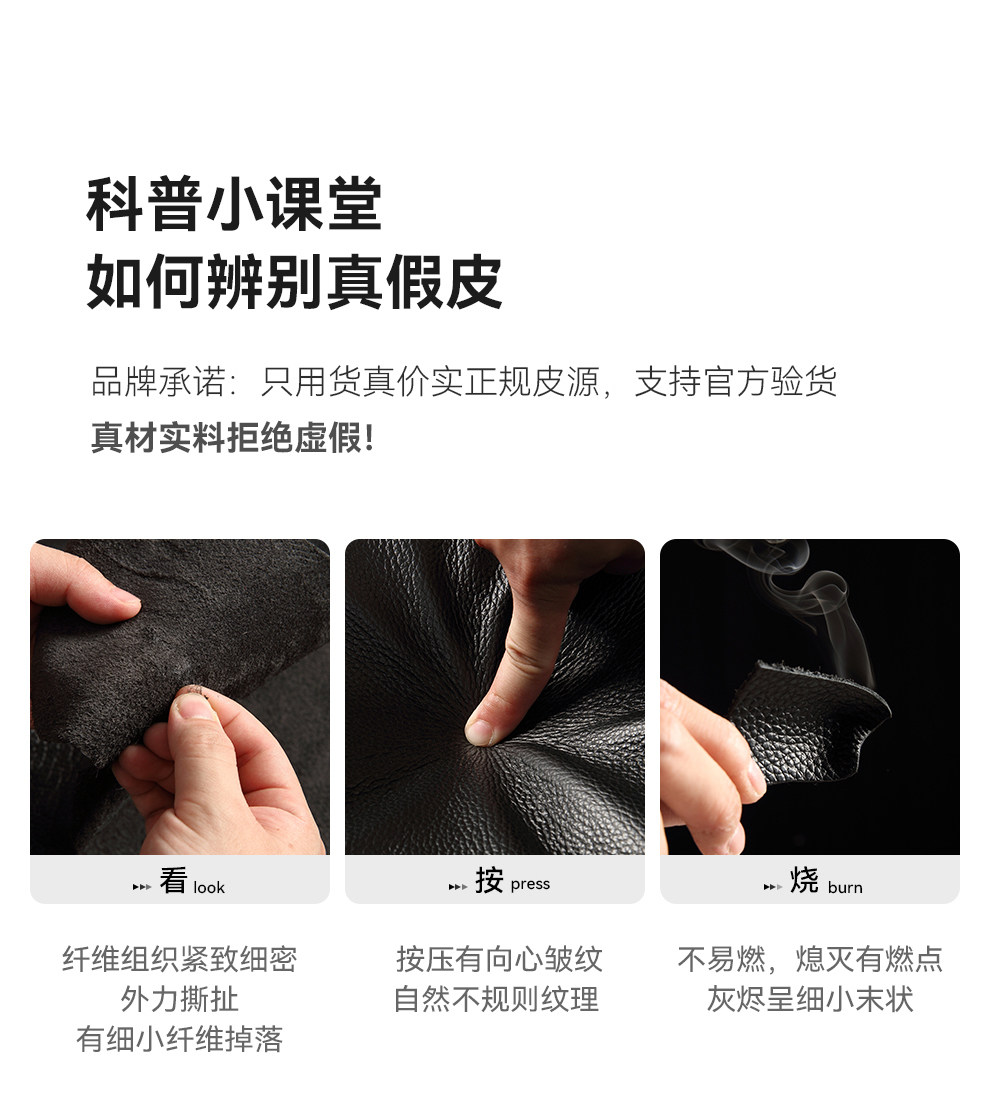 科普小课堂
如何辨别真假皮

品牌承诺：只用货真价实正规皮源，支持官方验货
真材实料拒绝虚假！

看 look

纤维组织紧致细密
外力撕扯
有细小纤维掉落

按 press

按压有向心皱纹
自然不规则纹理

烧 burn

不易燃，熄灭有燃点
灰烬呈细小末状