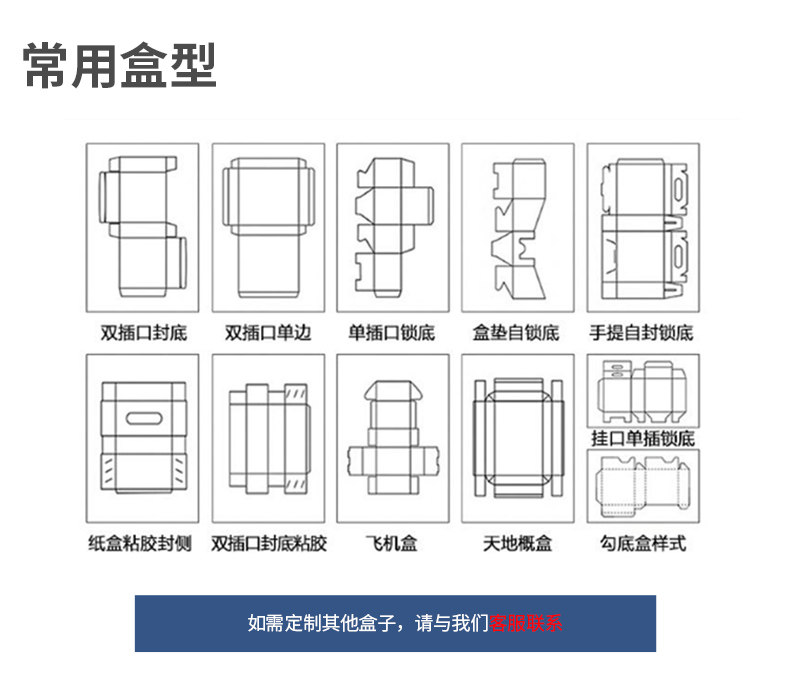 常用盒型

双插口封底

双插口单边

单插口锁底

盒垫自锁底

手提自封锁底

纸盒粘胶封侧

双插口封底粘胶

飞机盒

天地概盒

挂口单插锁底

勾底盒样式

如需定制其他盒子，请与我们客服联系