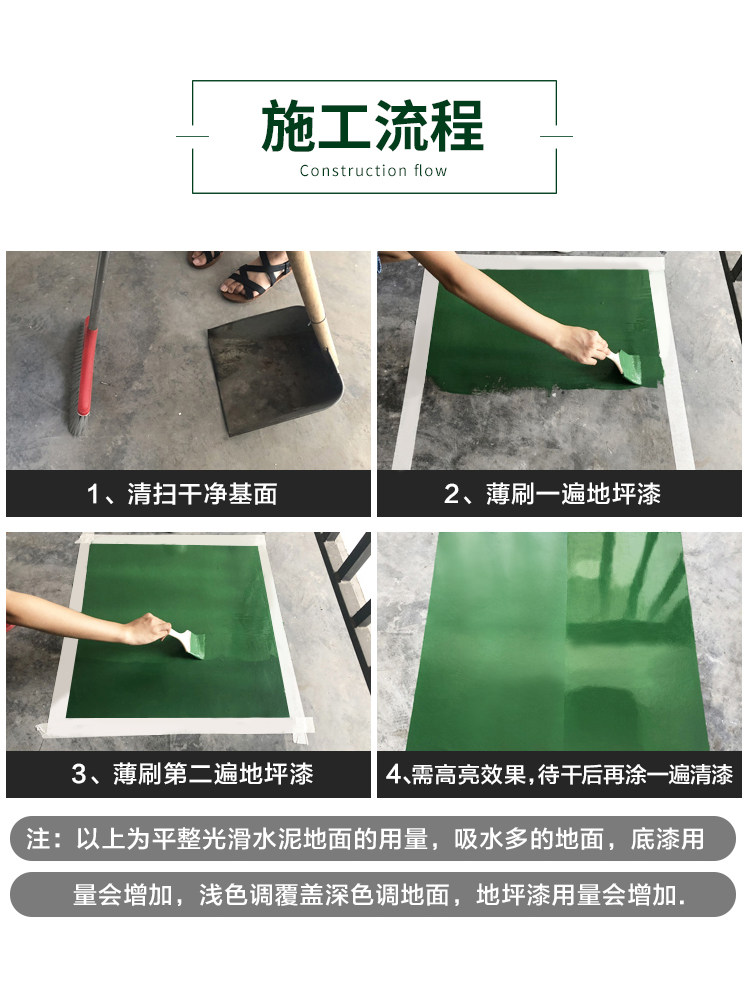 施工流程
Construction flow

1、清扫干净基面

2、薄刷一遍地坪漆

3、薄刷第二遍地坪漆

4、需高亮效果，待干后再涂一遍清漆

注：以上为平整光滑水泥地面的用量，吸水多的地面，底漆用量会增加，浅色调覆盖深色调地面，地坪漆用量会增加.