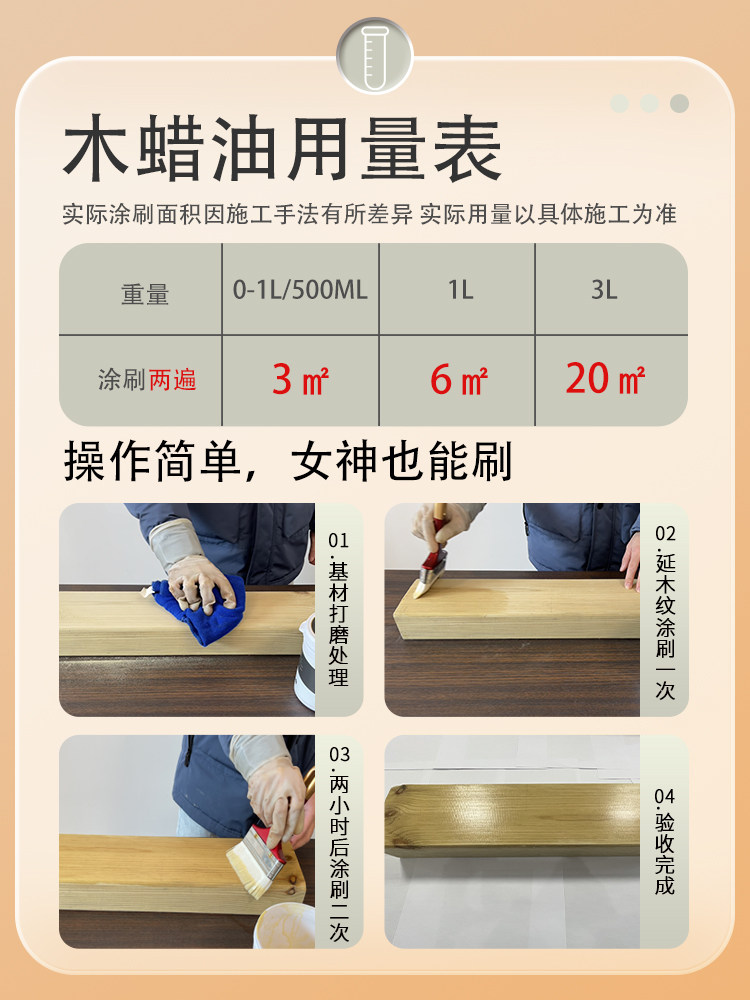 木蜡油用量表

实际涂刷面积因施工手法有所差异 实际用量以具体施工为准

| 重量 | 0-1L/500ML | 1L | 3L |
|---|---|---|---|
| 涂刷两遍 | 3㎡ | 6㎡ | 20㎡ |

操作简单，女神也能刷

01.基材打磨处理

02.延木纹涂刷一次

03.两小时后涂刷二次

04.验收完成