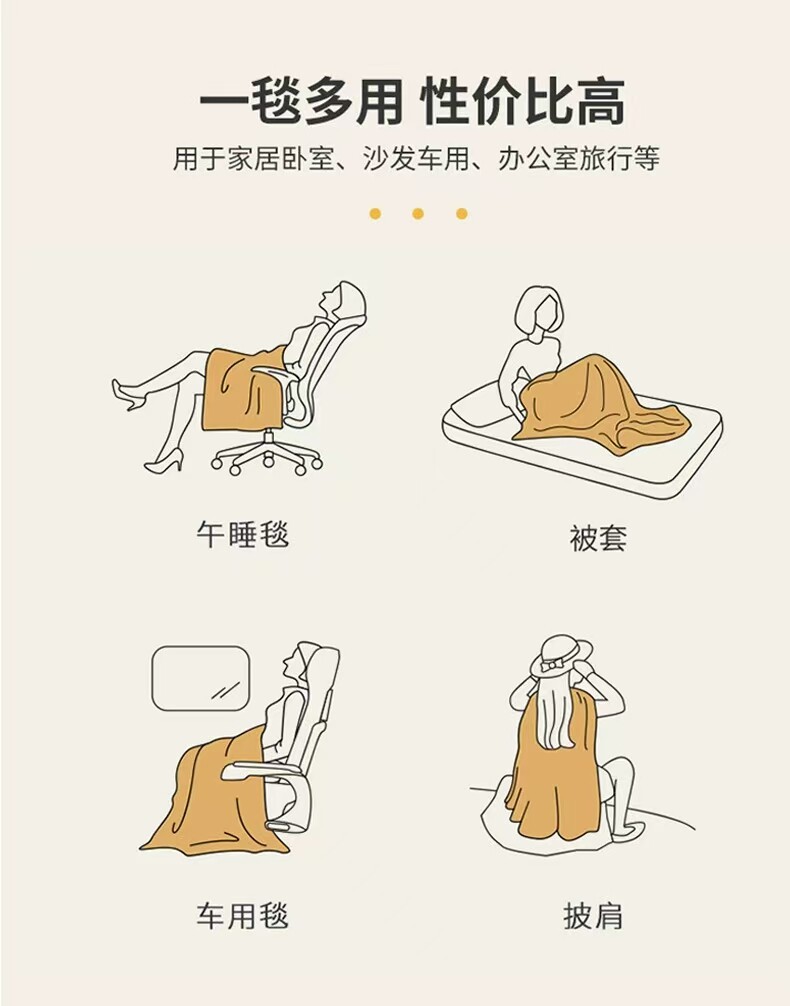 一毯多用 性价比高

用于家居卧室、沙发车用、办公室旅行等

午睡毯

被套

车用毯

披肩