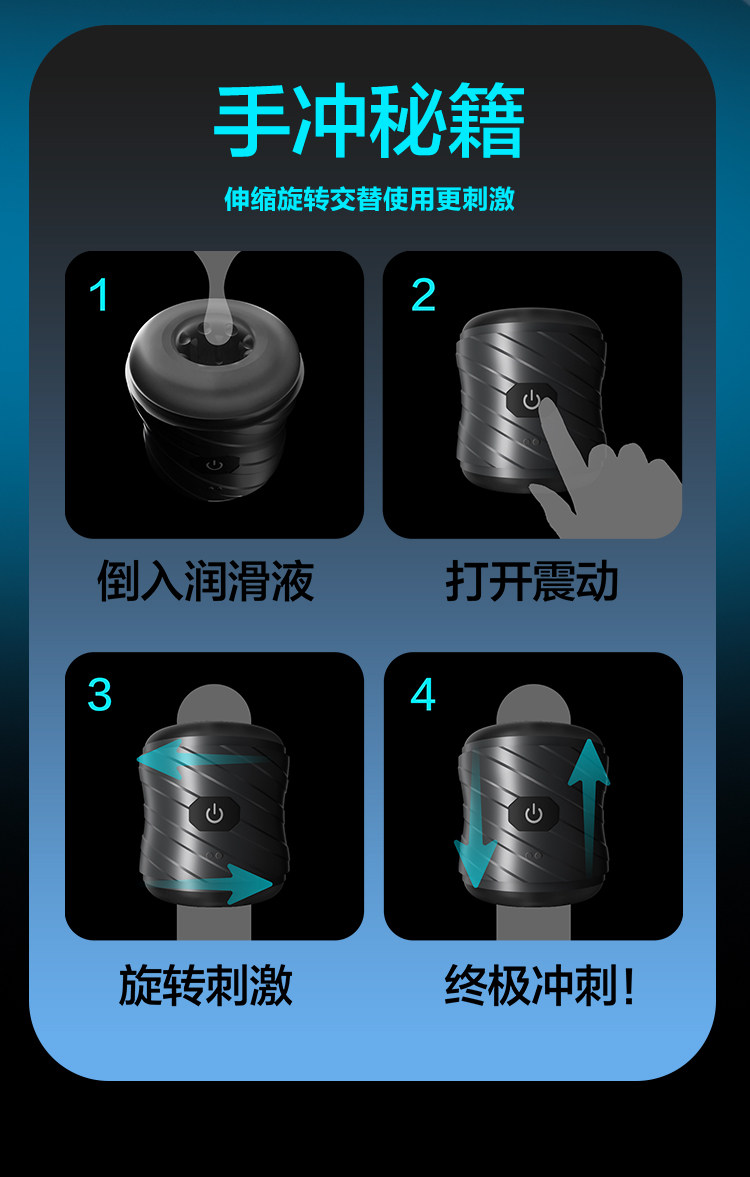 手冲秘籍

伸缩旋转交替使用更刺激

1

倒入润滑液

2

打开震动

3

旋转刺激

4

终极冲刺！