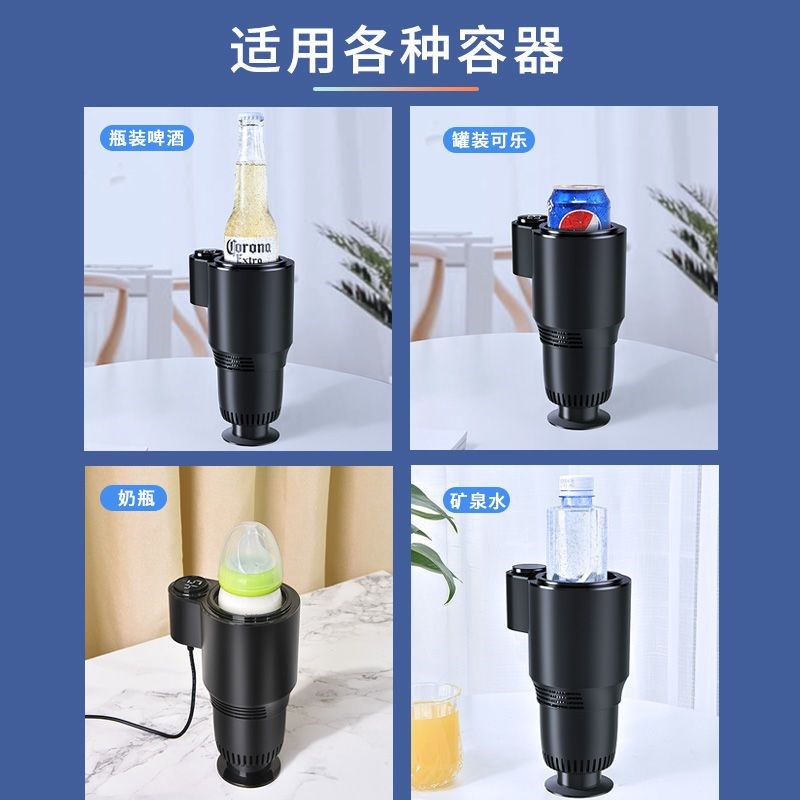 适用各种容器

瓶装啤酒

Corona Extra

罐装可乐

奶瓶

矿泉水