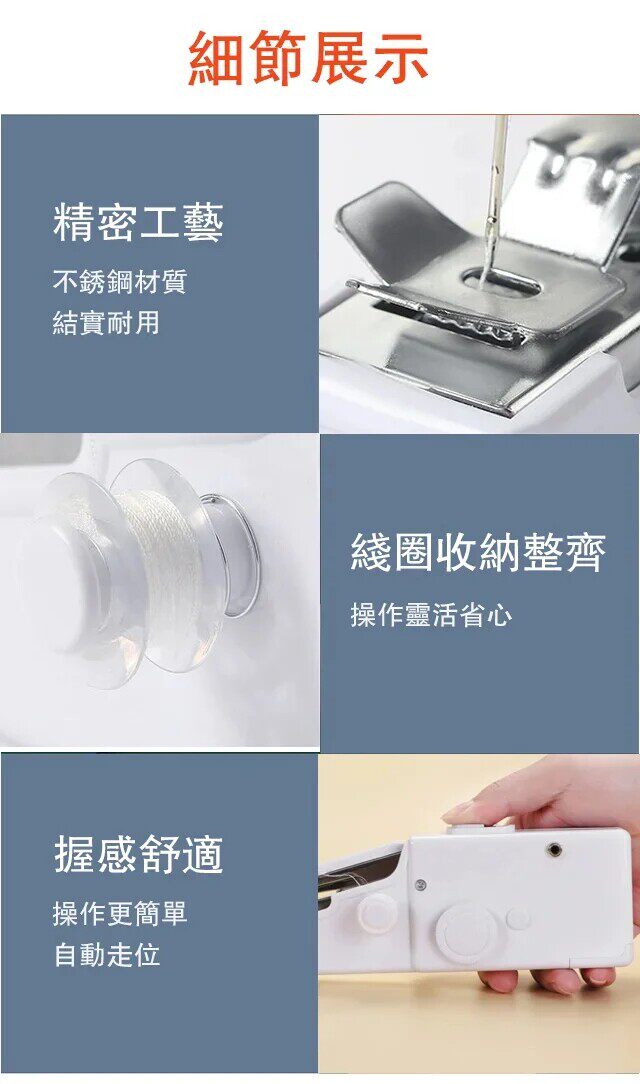 細節展示

精密工藝

不銹鋼材質
結實耐用

綫圈收納整齊

操作靈活省心

握感舒適

操作更簡單
自動走位